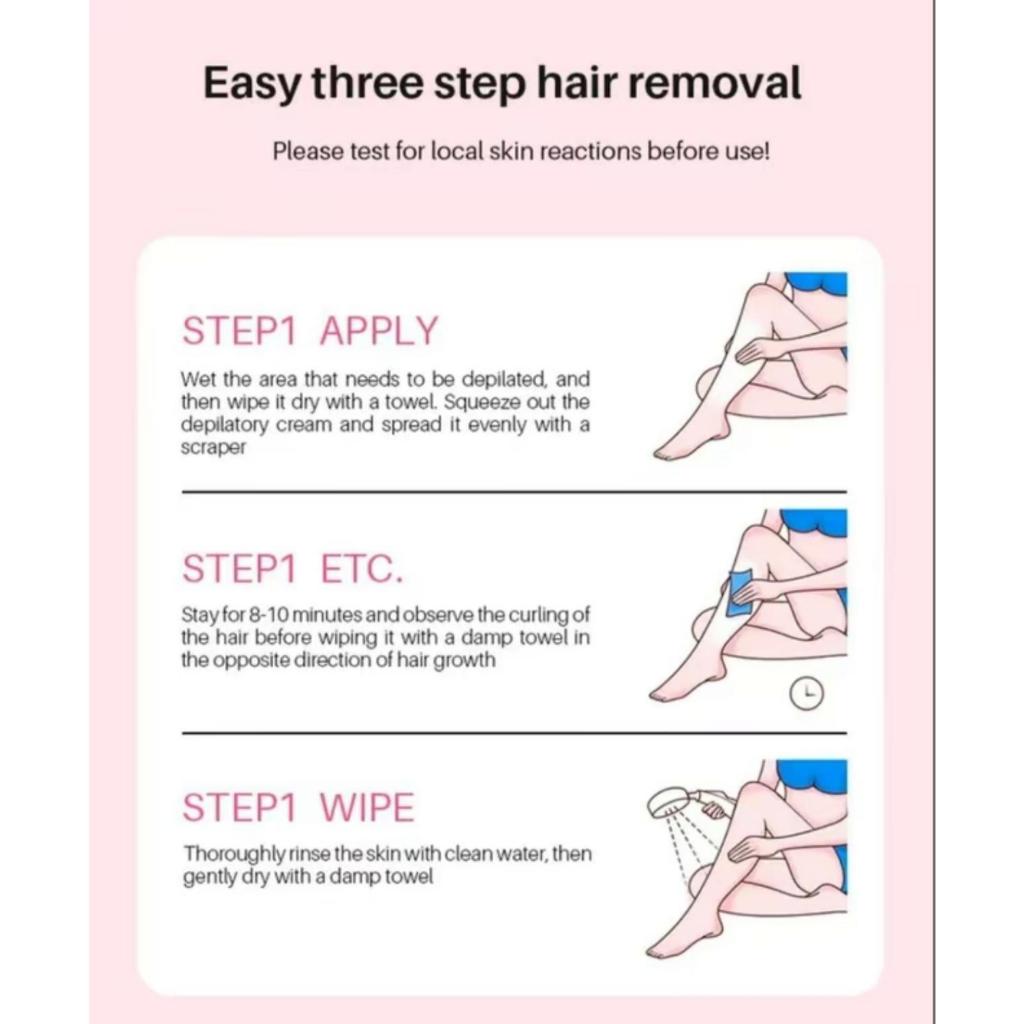 Easy three step hair removal

Please test for local skin reactions before use!

STEP1 APPLY

Wet the area that needs to be depilated, and then wipe it dry with a towel. Squeeze out the depilatory cream and spread it evenly with a scraper

STEP1 ETC.

Stay for 8-10 minutes and observe the curling of the hair before wiping it with a damp towel in the opposite direction of hair growth

STEP1 WIPE

Thoroughly rinse the skin with clean water, then gently dry with a damp towel