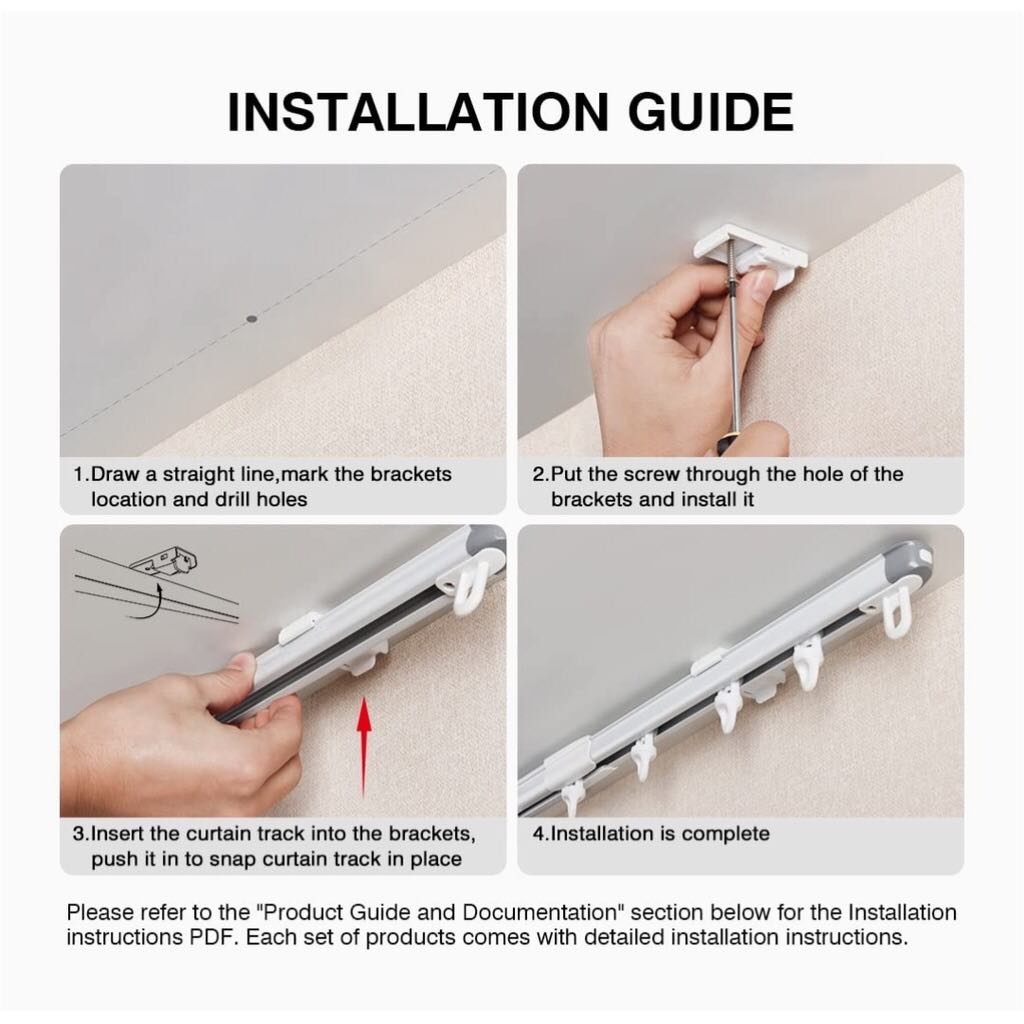 INSTALLATION GUIDE

1.Draw a straight line,mark the brackets location and drill holes

2.Put the screw through the hole of the brackets and install it

3.Insert the curtain track into the brackets, push it in to snap curtain track in place

4.Installation is complete

Please refer to the "Product Guide and Documentation" section below for the Installation instructions PDF. Each set of products comes with detailed installation instructions.