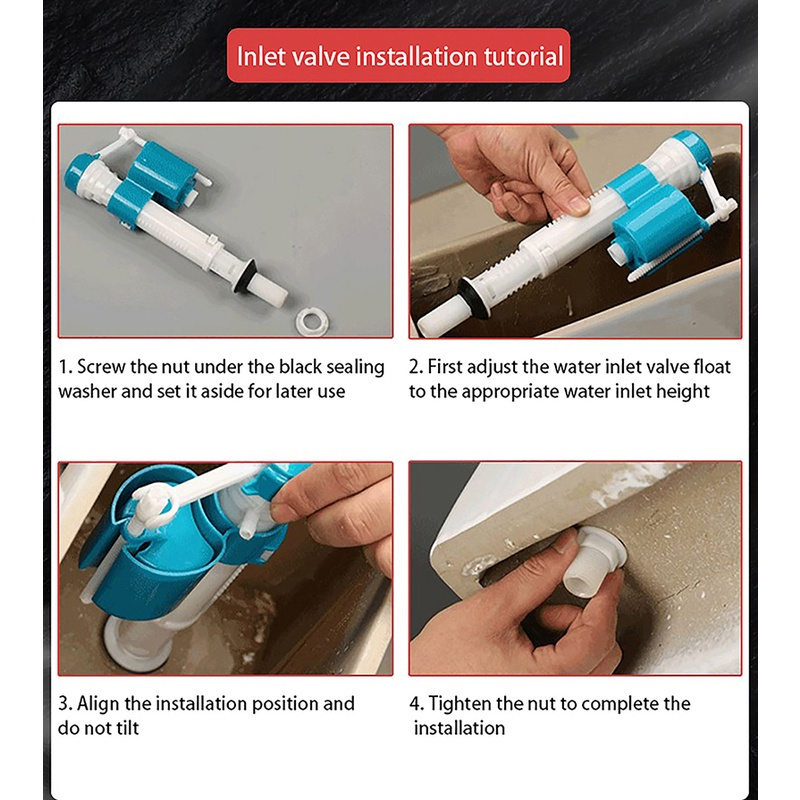 Inlet valve installation tutorial

1. Screw the nut under the black sealing washer and set it aside for later use

2. First adjust the water inlet valve float to the appropriate water inlet height

3. Align the installation position and do not tilt

4. Tighten the nut to complete the installation