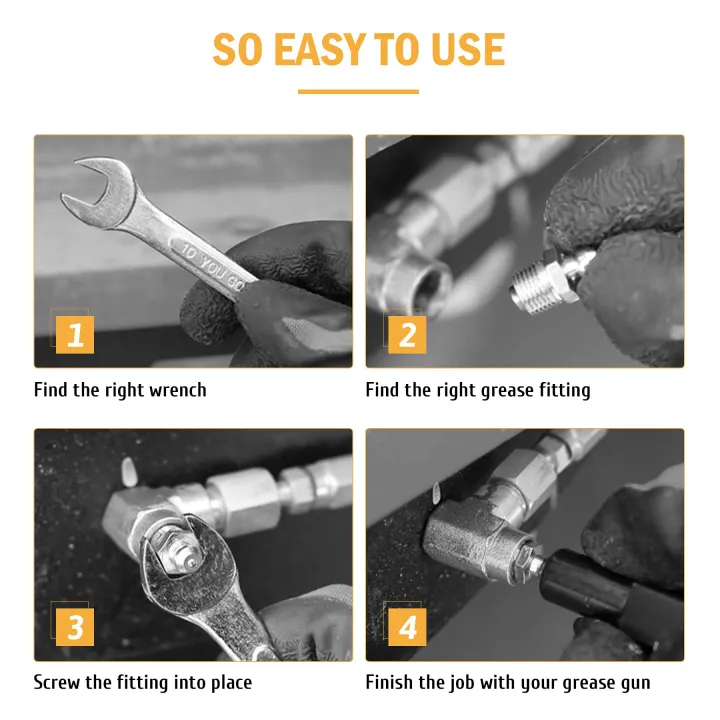 SO EASY TO USE

TO YOU GO

1

Find the right wrench

2

Find the right grease fitting

3

Screw the fitting into place

4

Finish the job with your grease gun