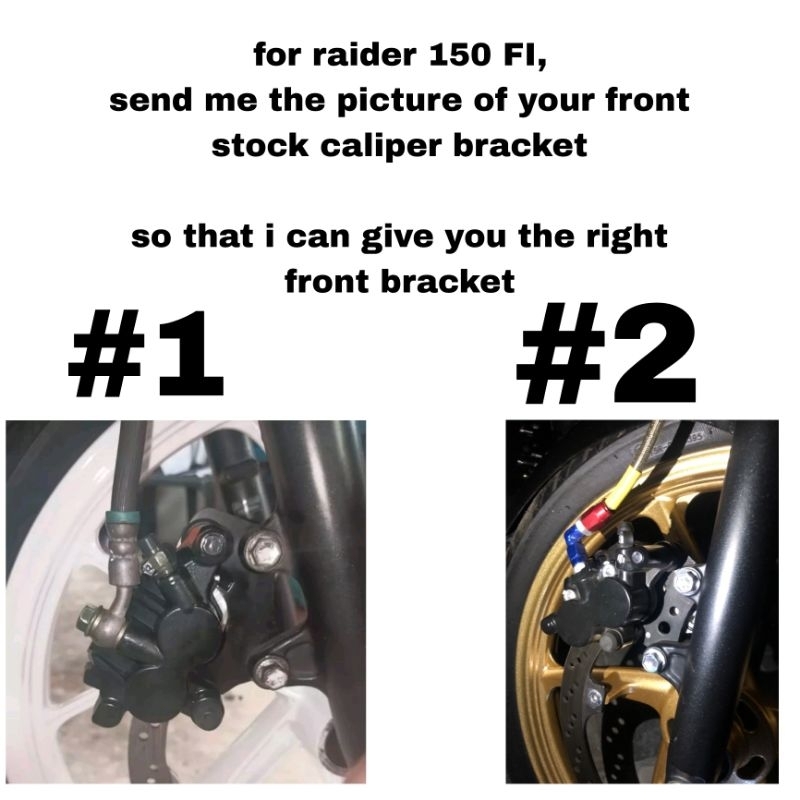 for raider 150 FI,
send me the picture of your front stock caliper bracket

so that i can give you the right front bracket

#1

#2