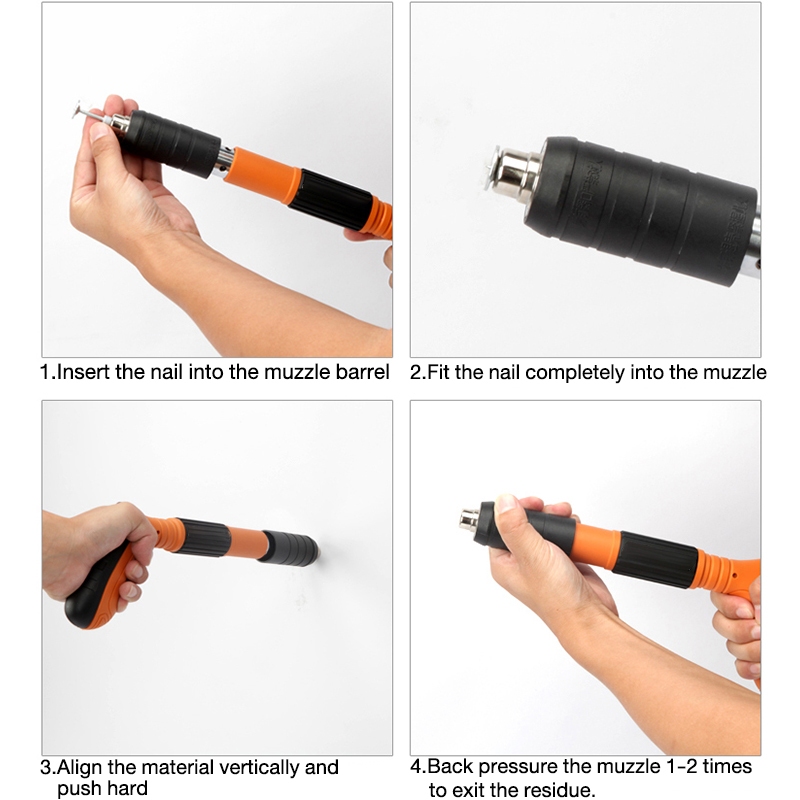 1.Insert the nail into the muzzle barrel

2.Fit the nail completely into the muzzle

3.Align the material vertically and push hard

4.Back pressure the muzzle 1-2 times to exit the residue.