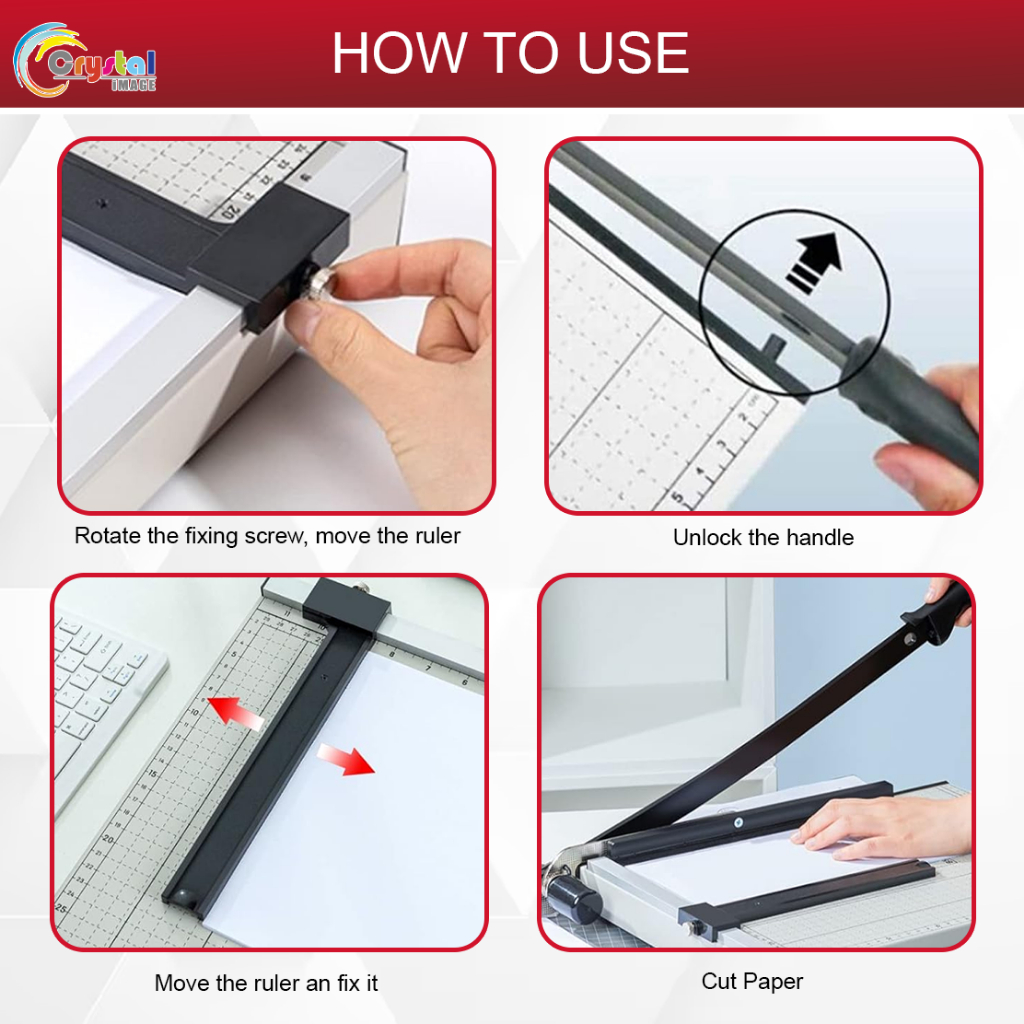 Crystal IMAGE

HOW TO USE

Rotate the fixing screw, move the ruler

Unlock the handle

Move the ruler an fix it

Cut Paper