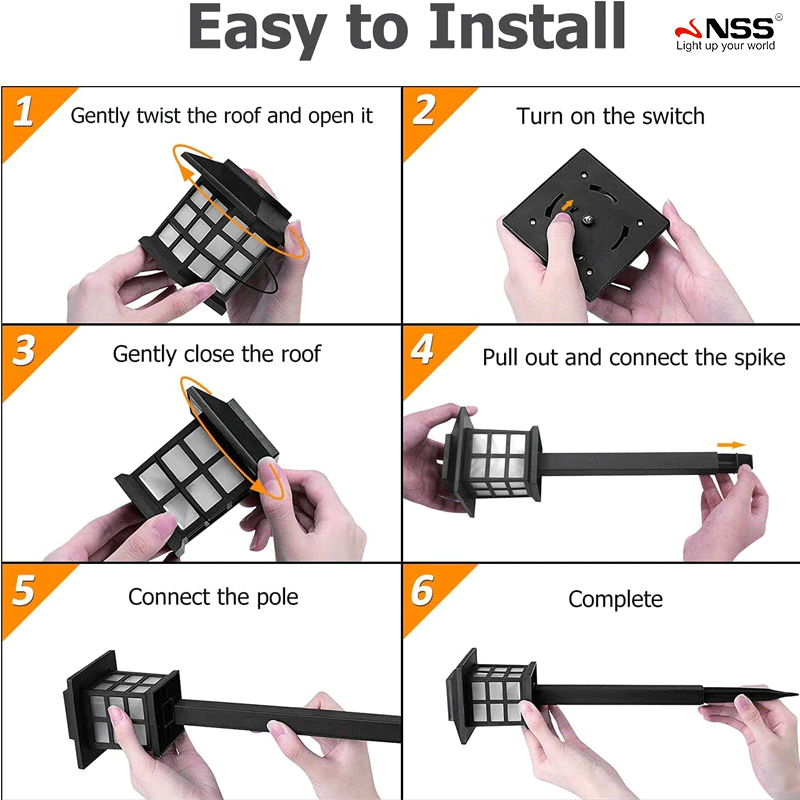 Easy to Install

NSS®
Light up your world

1 Gently twist the roof and open it

2 Turn on the switch

3 Gently close the roof

4 Pull out and connect the spike

5 Connect the pole

6 Complete