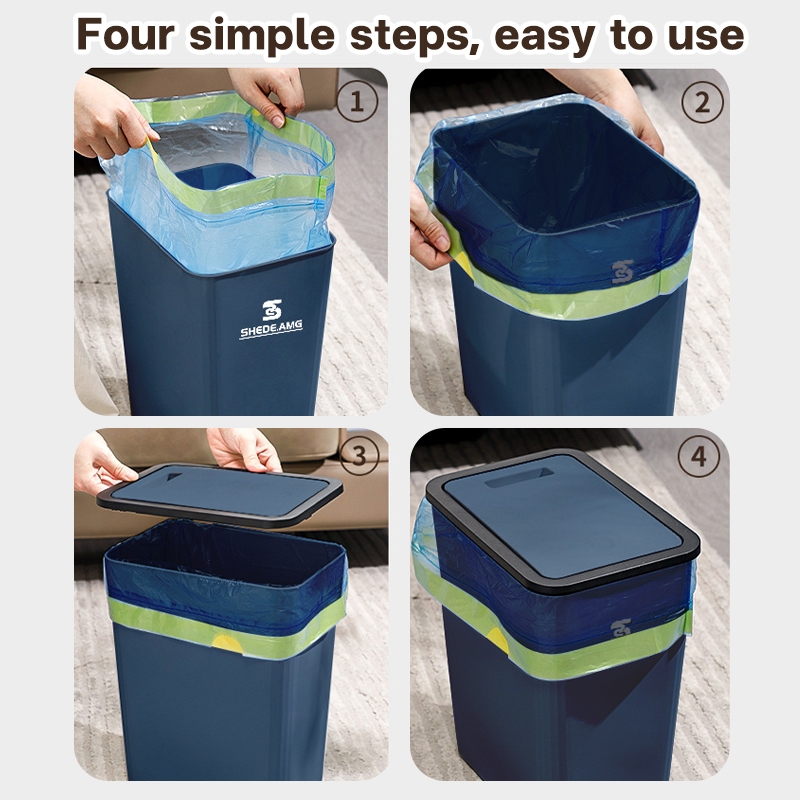 Four simple steps, easy to use

1

SHEDE.AMG

2

3

4