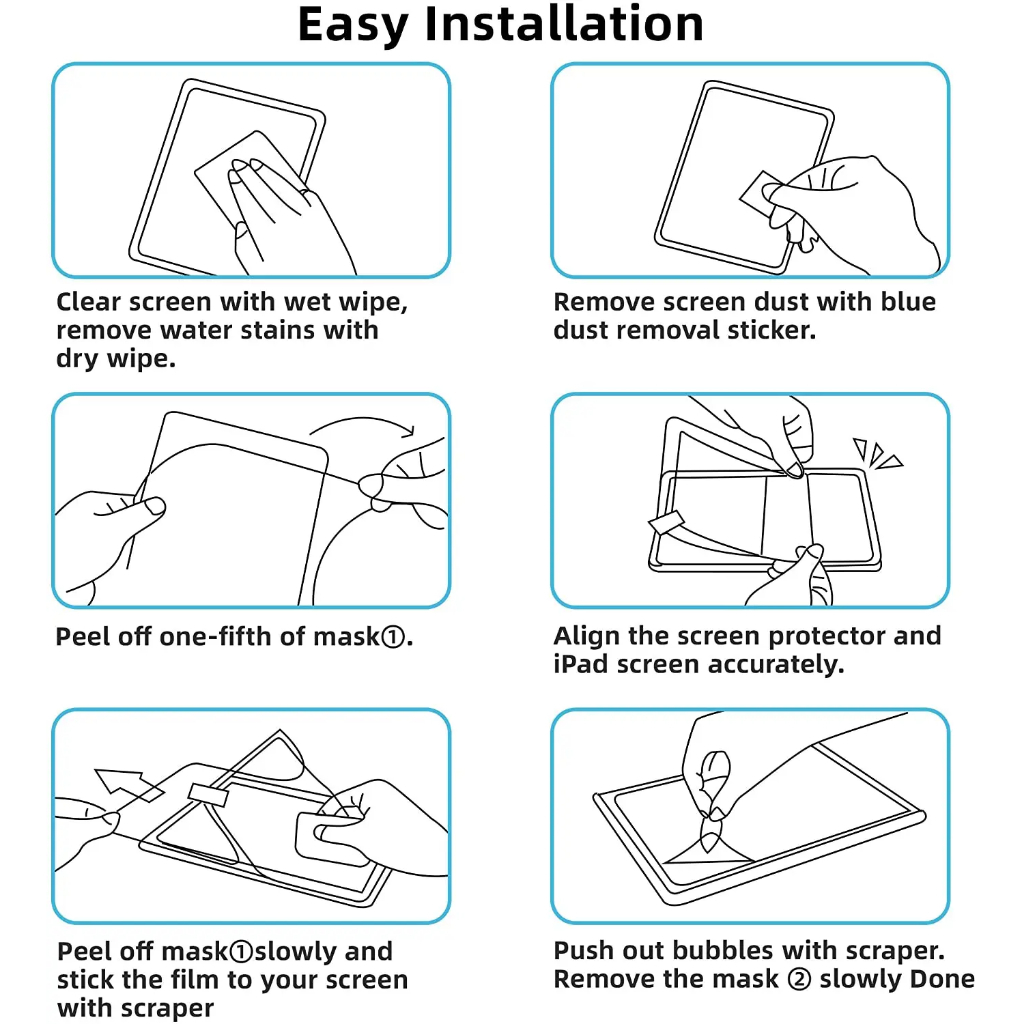 Easy Installation

Clear screen with wet wipe, remove water stains with dry wipe.

Remove screen dust with blue dust removal sticker.

Peel off one-fifth of mask①.

Align the screen protector and iPad screen accurately.

Peel off mask①slowly and stick the film to your screen with scraper

Push out bubbles with scraper. Remove the mask ② slowly Done