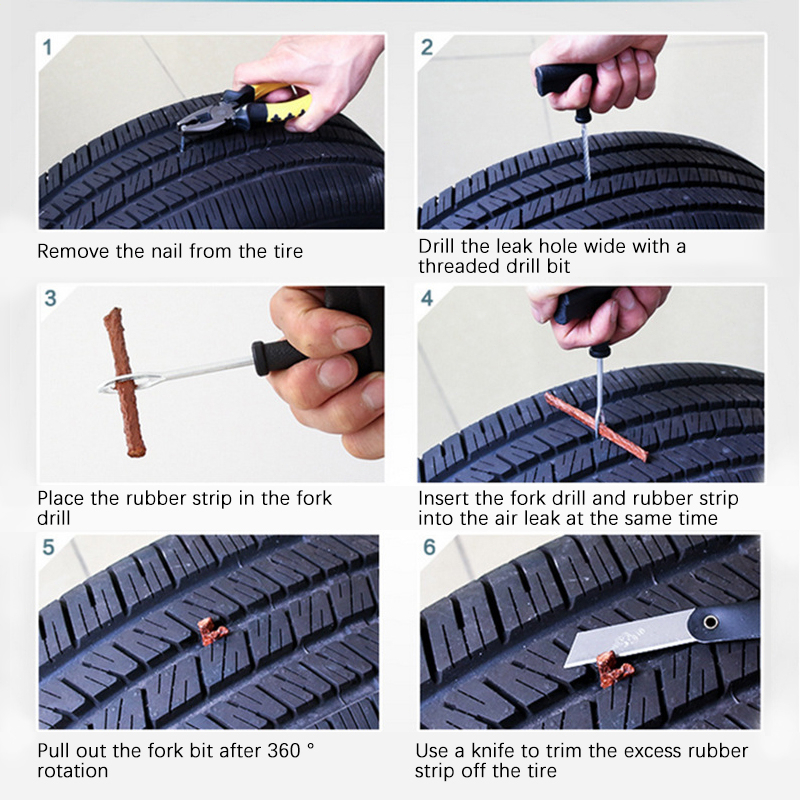 1

Remove the nail from the tire

2

Drill the leak hole wide with a threaded drill bit

3

Place the rubber strip in the fork drill

4

Insert the fork drill and rubber strip into the air leak at the same time

5

Pull out the fork bit after 360 ° rotation

6

Use a knife to trim the excess rubber strip off the tire