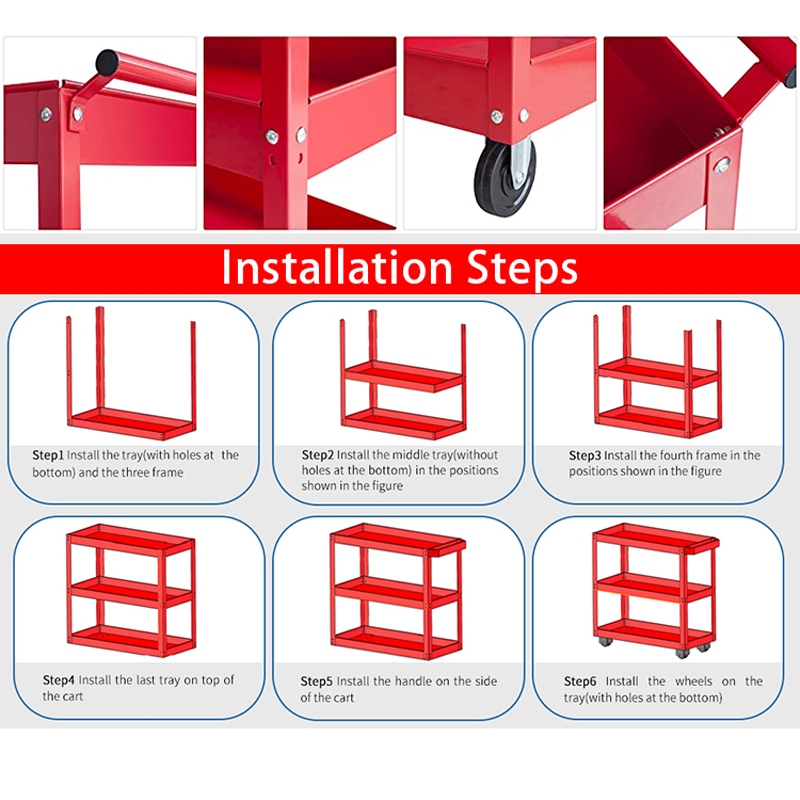 Installation Steps

Step1 Install the tray(with holes at the bottom) and the three frame

Step2 Install the middle tray(without holes at the bottom) in the positions shown in the figure

Step3 Install the fourth frame in the positions shown in the figure

Step4 Install the last tray on top of the cart

Step5 Install the handle on the side of the cart

Step6 Install the wheels on the tray(with holes at the bottom)