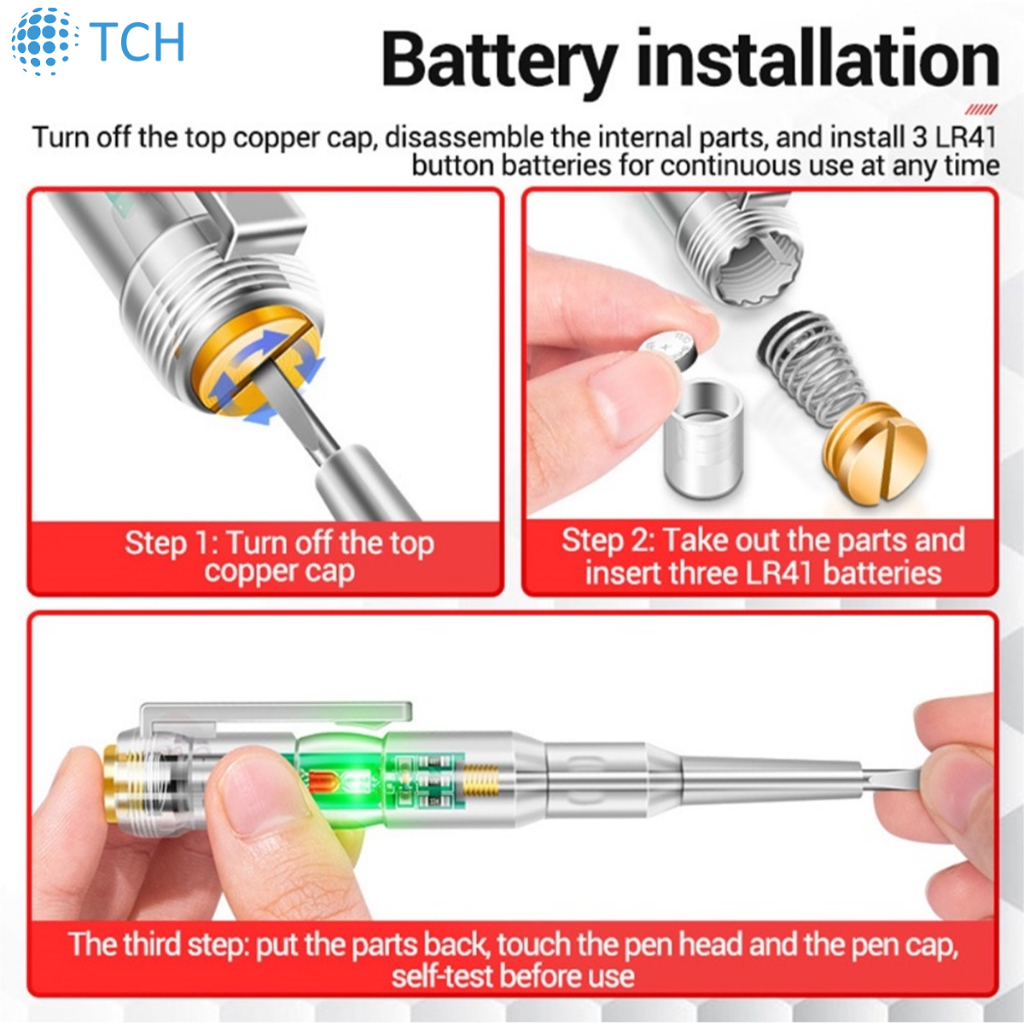 TCH

Battery installation

Turn off the top copper cap, disassemble the internal parts, and install 3 LR41 button batteries for continuous use at any time

Step 1: Turn off the top copper cap

Step 2: Take out the parts and insert three LR41 batteries

The third step: put the parts back, touch the pen head and the pen cap, self-test before use