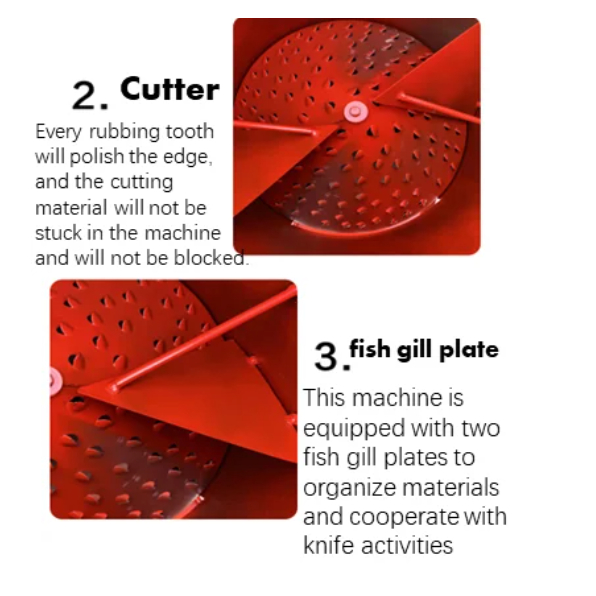 2. Cutter

Every rubbing tooth will polish the edge, and the cutting material will not be stuck in the machine and will not be blocked.

3. fish gill plate

This machine is equipped with two fish gill plates to organize materials and cooperate with knife activities