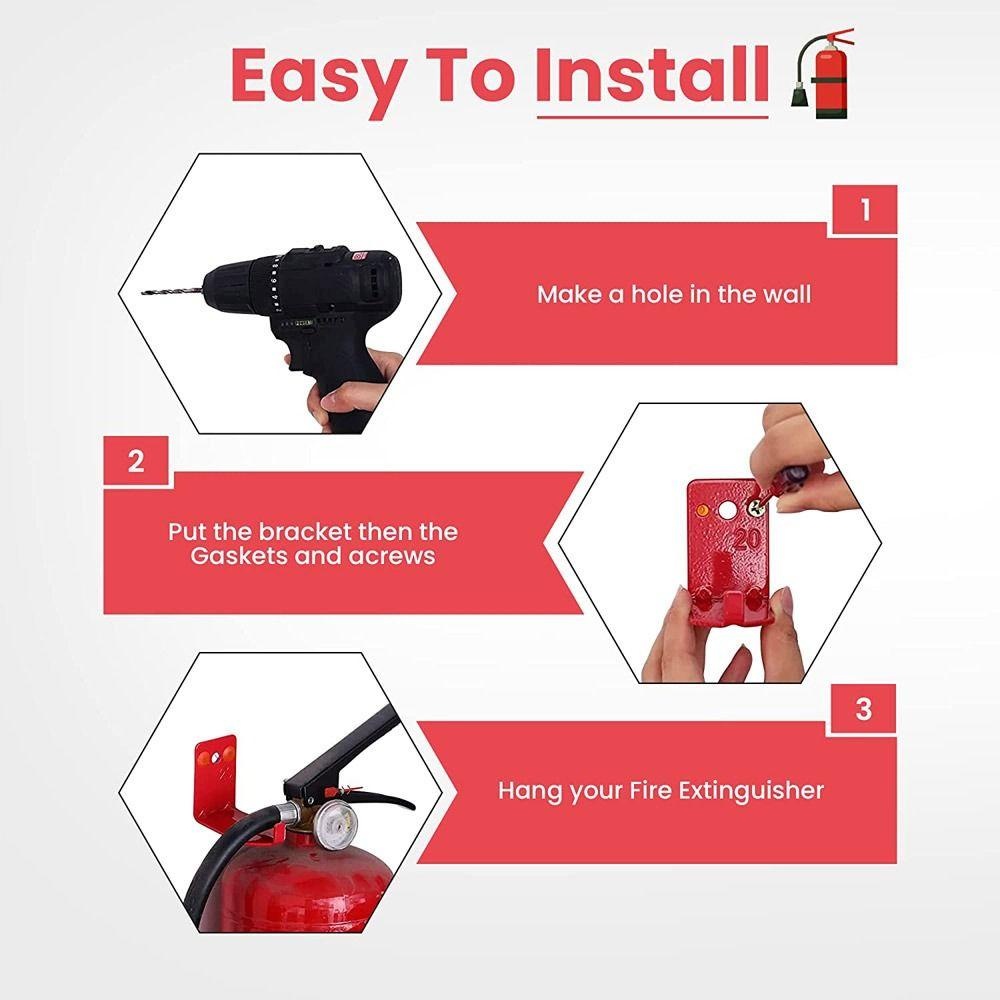 Easy To Install

1

Make a hole in the wall

2

Put the bracket then the Gaskets and acrews

20

3

Hang your Fire Extinguisher