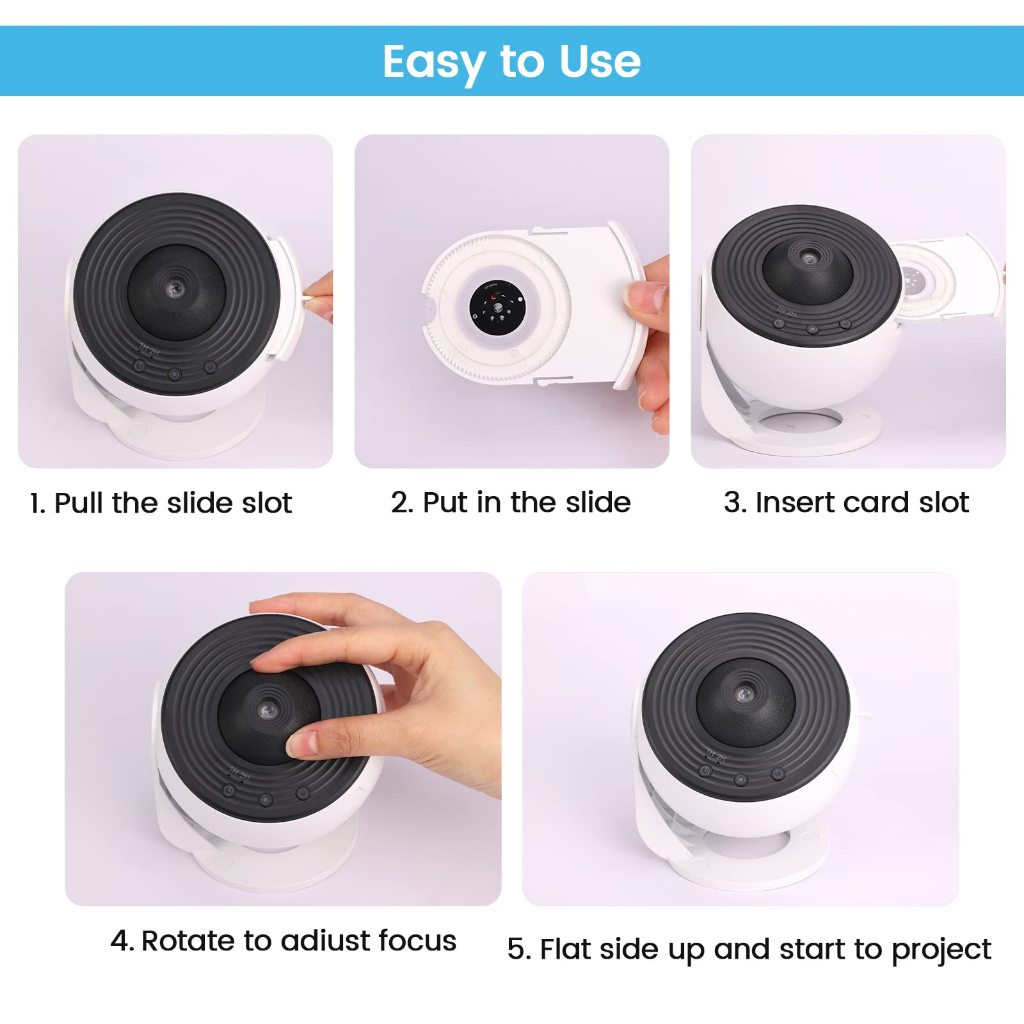 Easy to Use

1. Pull the slide slot

2. Put in the slide

3. Insert card slot

4. Rotate to adiust focus

5. Flat side up and start to project