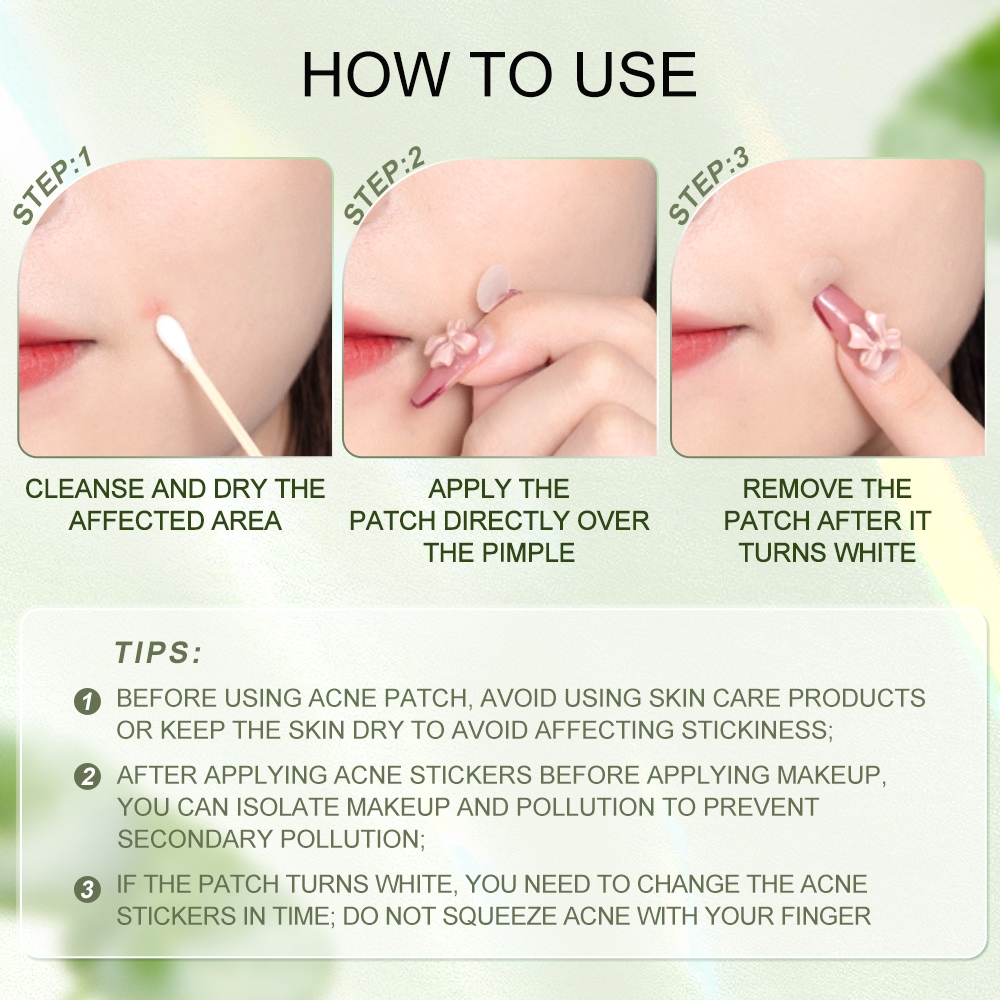 HOW TO USE

STEP:1

CLEANSE AND DRY THE AFFECTED AREA

STEP:2

APPLY THE PATCH DIRECTLY OVER THE PIMPLE

STEP:3

REMOVE THE PATCH AFTER IT TURNS WHITE

TIPS:

1 BEFORE USING ACNE PATCH, AVOID USING SKIN CARE PRODUCTS OR KEEP THE SKIN DRY TO AVOID AFFECTING STICKINESS;

2 AFTER APPLYING ACNE STICKERS BEFORE APPLYING MAKEUP, YOU CAN ISOLATE MAKEUP AND POLLUTION TO PREVENT SECONDARY POLLUTION;

3 IF THE PATCH TURNS WHITE, YOU NEED TO CHANGE THE ACNE STICKERS IN TIME; DO NOT SQUEEZE ACNE WITH YOUR FINGER