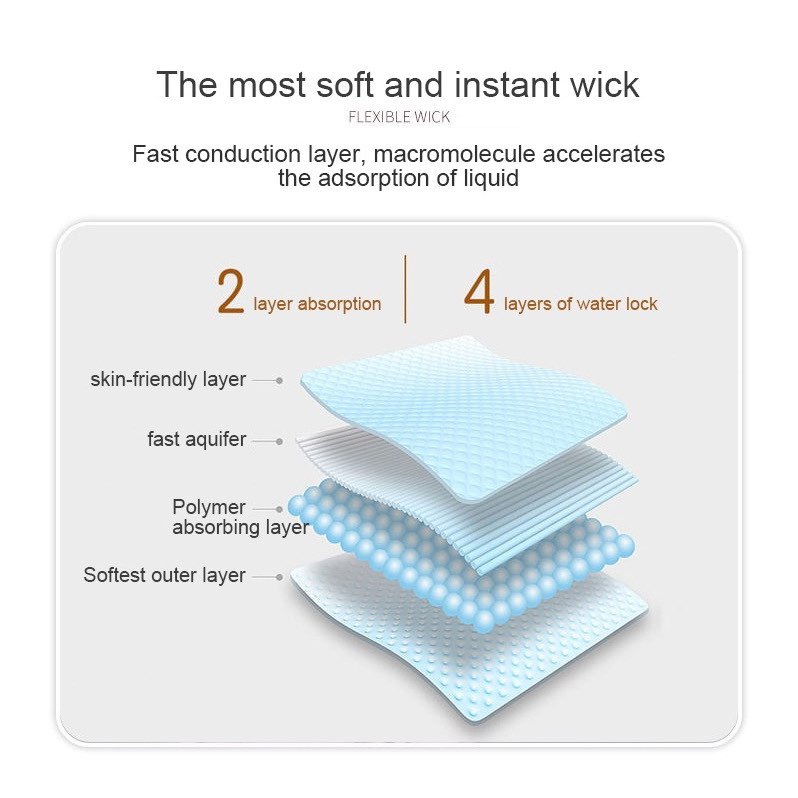 The most soft and instant wick
FLEXIBLE WICK

Fast conduction layer, macromolecule accelerates the adsorption of liquid

2 layer absorption

4 layers of water lock

skin-friendly layer

fast aquifer

Polymer absorbing layer

Softest outer layer