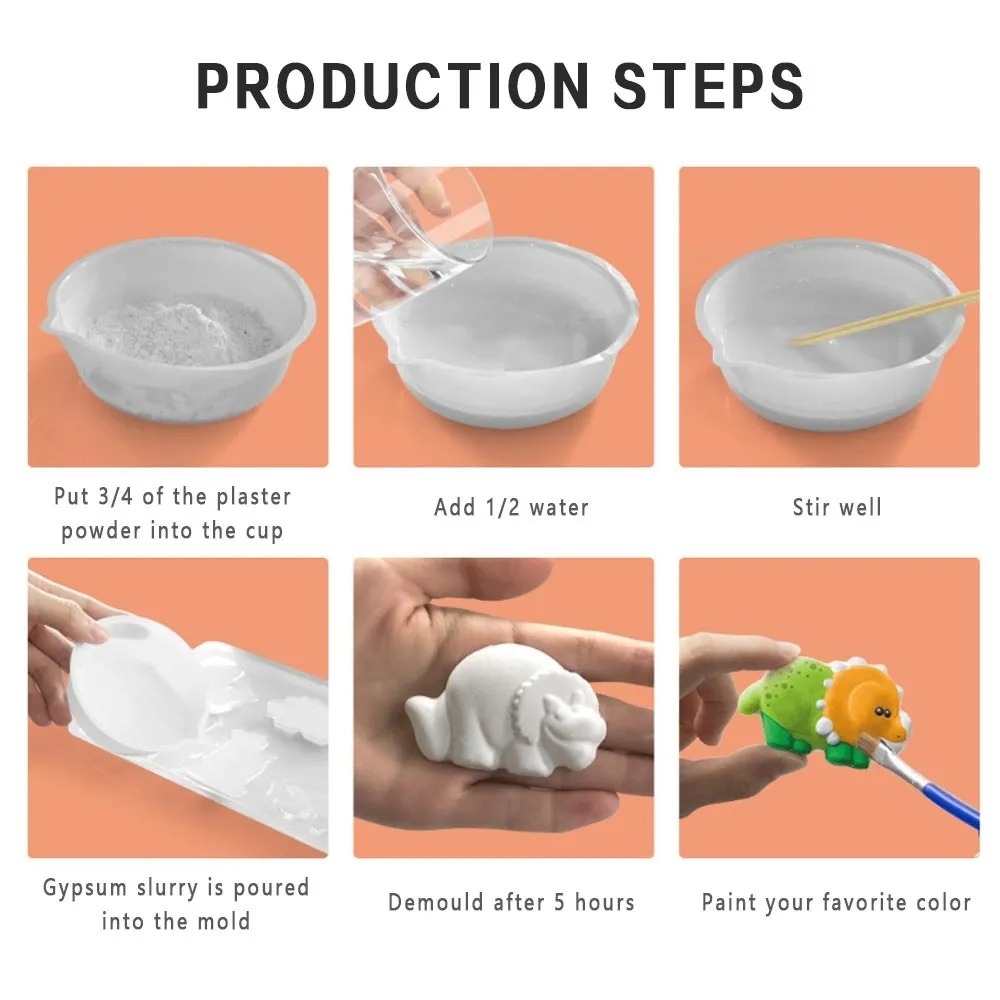 PRODUCTION STEPS

Put 3/4 of the plaster powder into the cup

Add 1/2 water

Stir well

Gypsum slurry is poured into the mold

Demould after 5 hours

Paint your favorite color