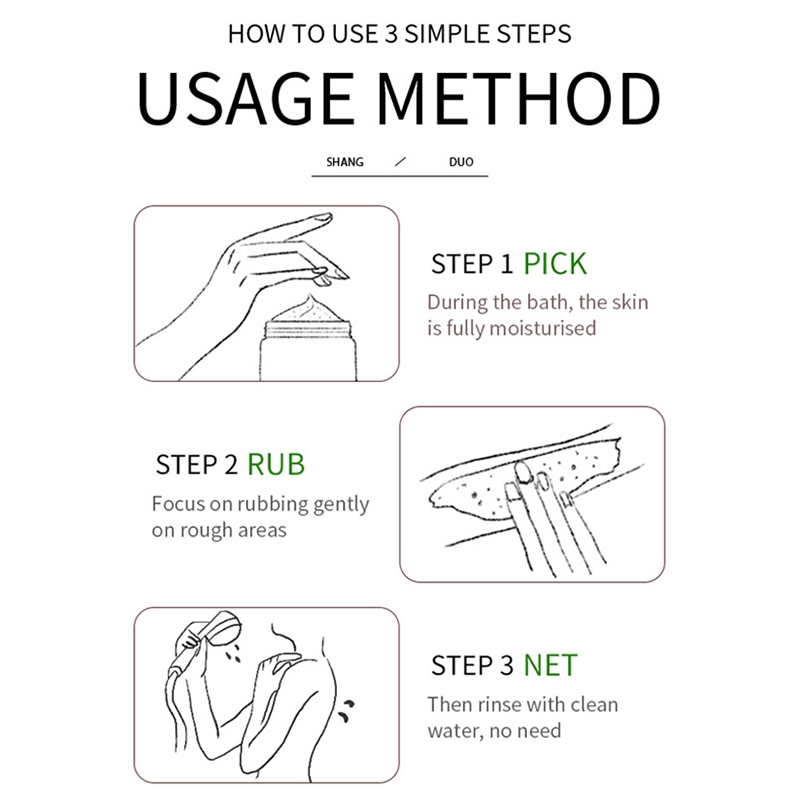 HOW TO USE 3 SIMPLE STEPS

USAGE METHOD

SHANG / DUO

STEP 1 PICK

During the bath, the skin is fully moisturised

STEP 2 RUB

Focus on rubbing gently on rough areas

STEP 3 NET

Then rinse with clean water, no need