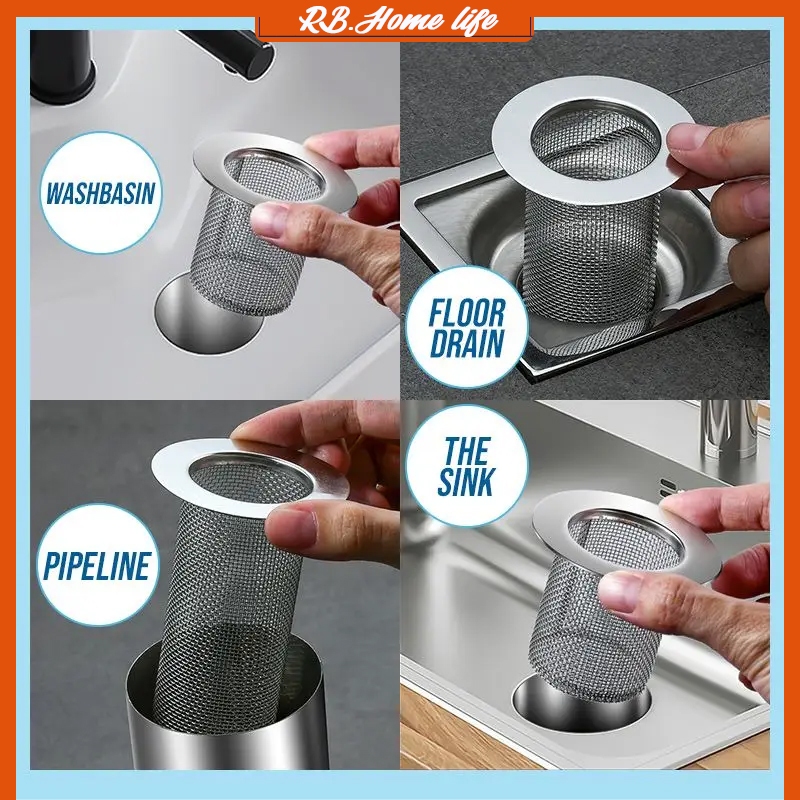 RB.Home life

WASHBASIN

FLOOR DRAIN

PIPELINE

THE SINK