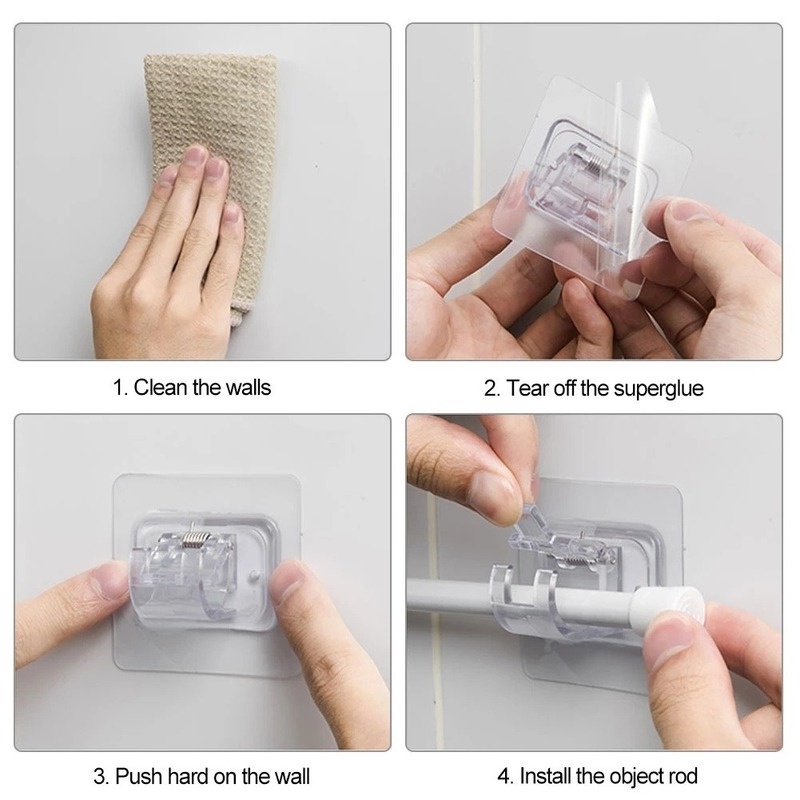 1. Clean the walls

2. Tear off the superglue

3. Push hard on the wall

4. Install the object rod