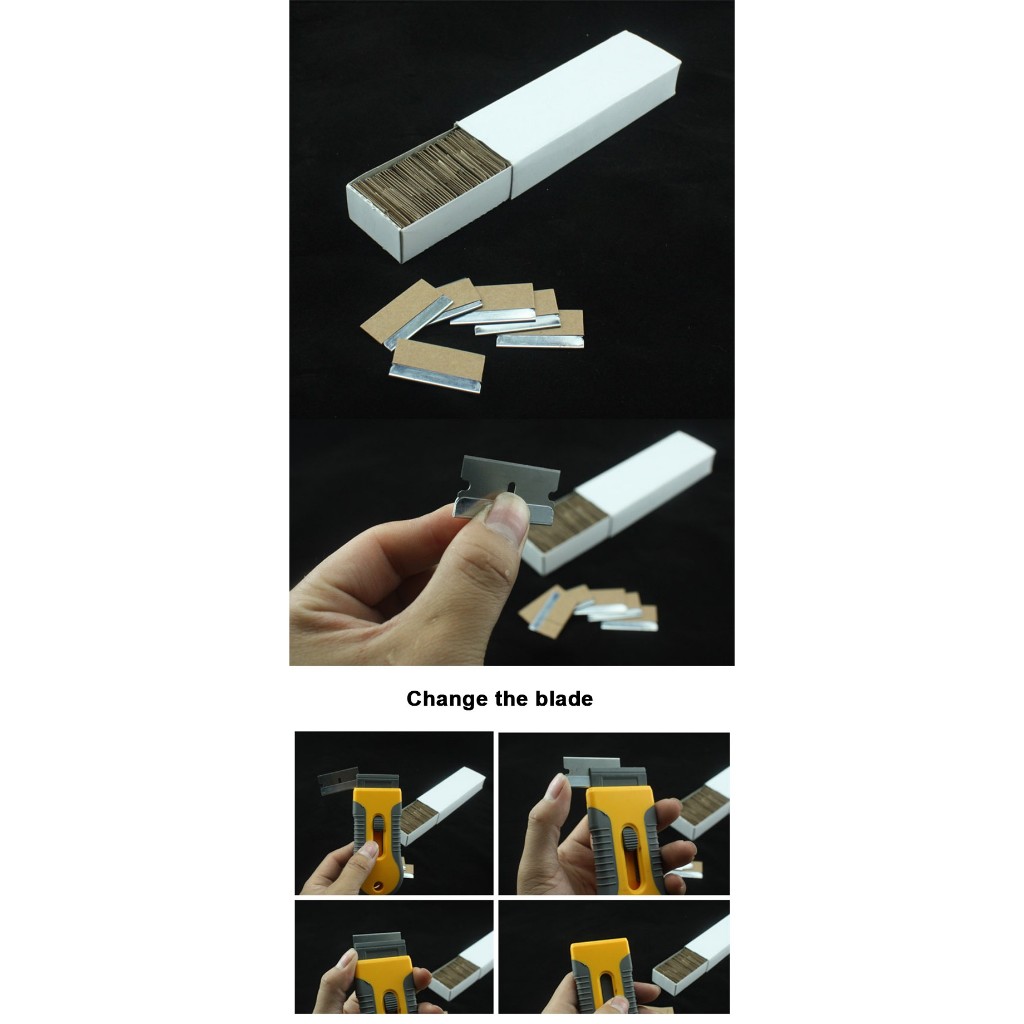 Change the blade