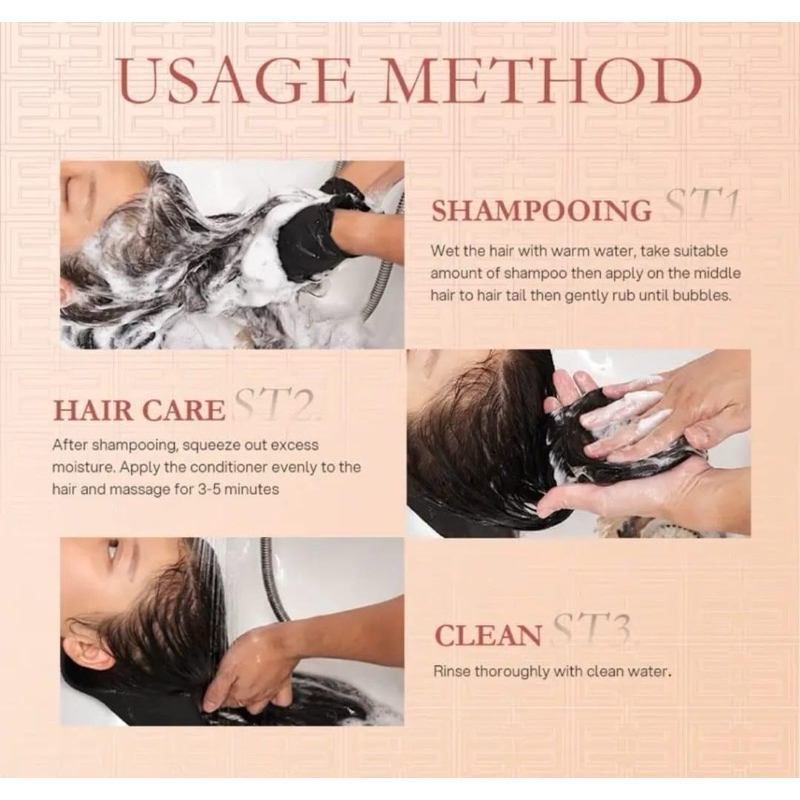 USAGE METHOD

SHAMPOOING ST1

Wet the hair with warm water, take suitable amount of shampoo then apply on the middle hair to hair tail then gently rub until bubbles.

HAIR CARE ST2

After shampooing, squeeze out excess moisture. Apply the conditioner evenly to the hair and massage for 3-5 minutes

CLEAN ST3

Rinse thoroughly with clean water.