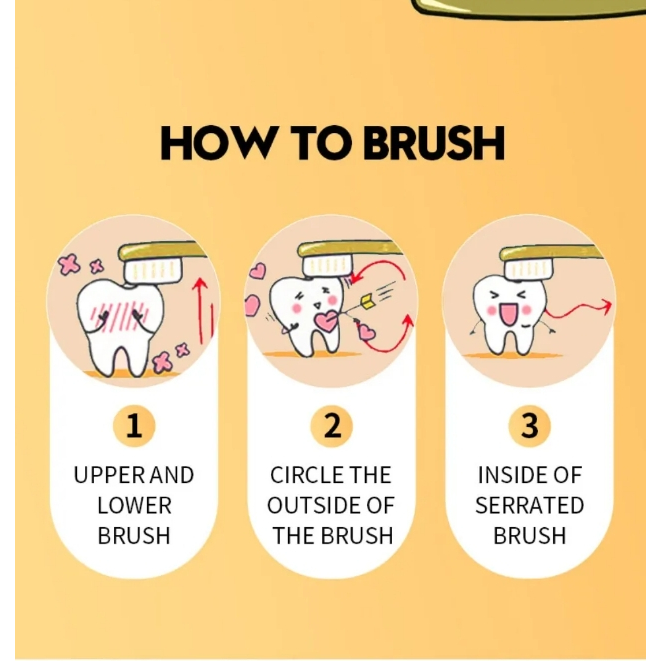 HOW TO BRUSH

1

UPPER AND LOWER BRUSH

2

CIRCLE THE OUTSIDE OF THE BRUSH

3

INSIDE OF SERRATED BRUSH