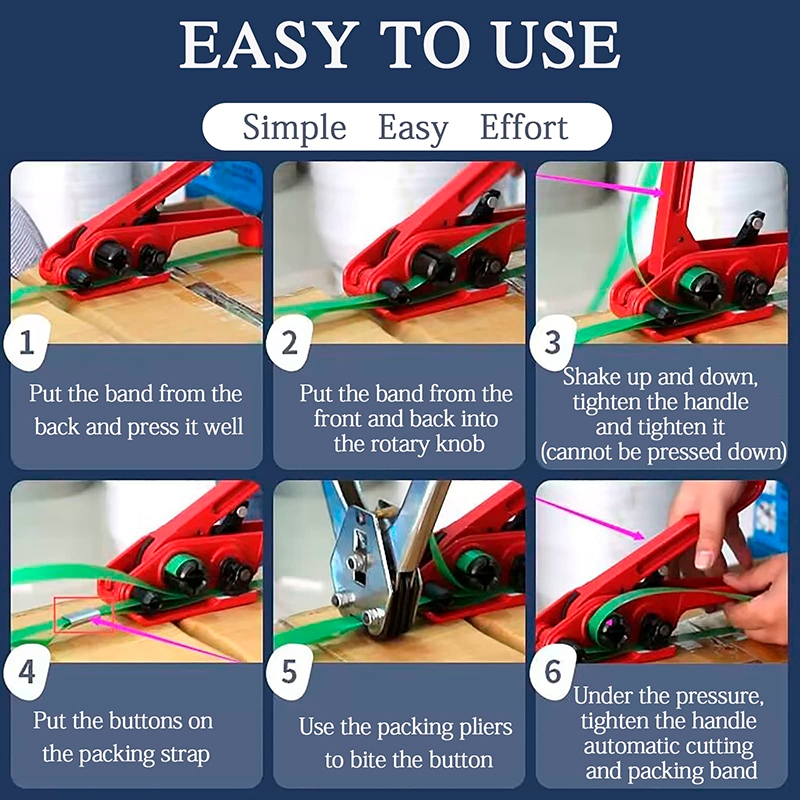 EASY TO USE

Simple Easy Effort

1
Put the band from the back and press it well

2
Put the band from the front and back into the rotary knob

3
Shake up and down, tighten the handle and tighten it (cannot be pressed down)

4
Put the buttons on the packing strap

5
Use the packing pliers to bite the button

6
Under the pressure, tighten the handle automatic cutting and packing band