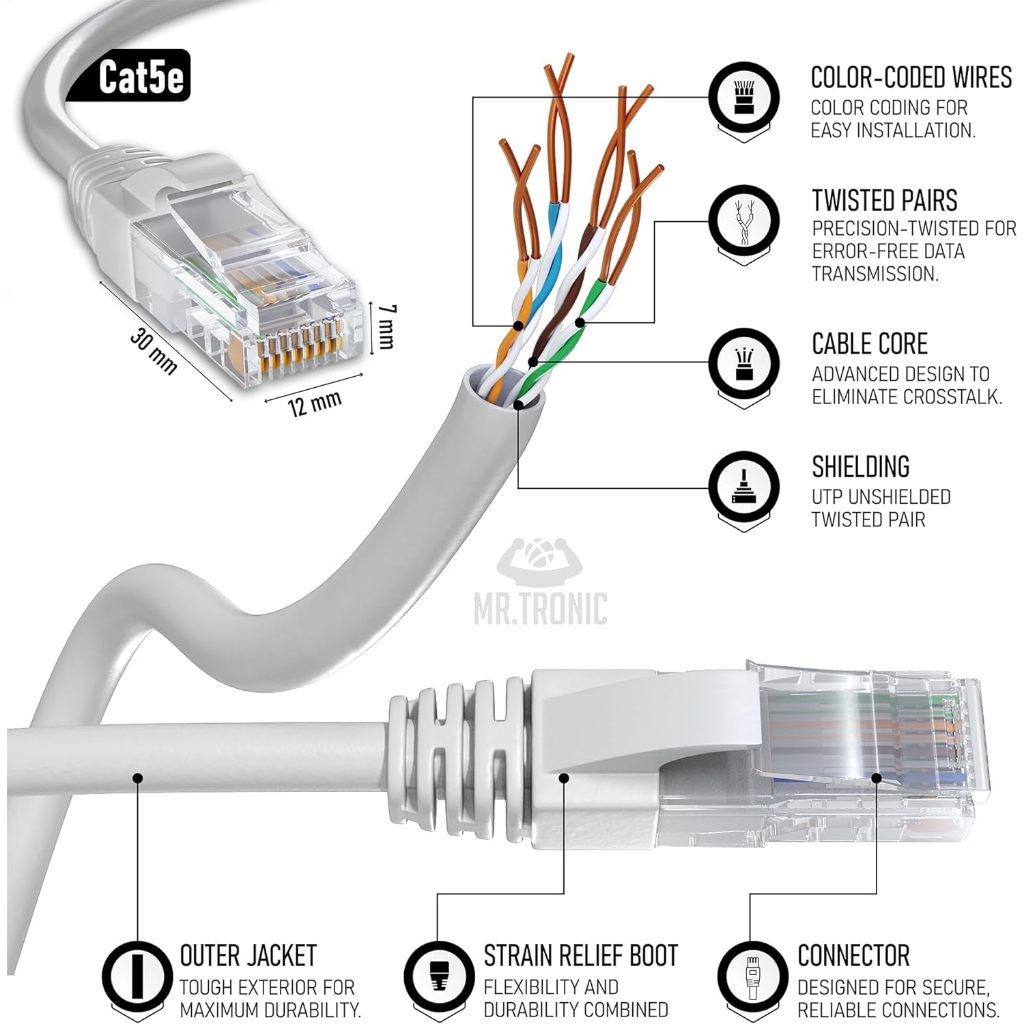 Cat5e

30 mm

12 mm

7 mm

COLOR-CODED WIRES
COLOR CODING FOR EASY INSTALLATION.

TWISTED PAIRS
PRECISION-TWISTED FOR ERROR-FREE DATA TRANSMISSION.

CABLE CORE
ADVANCED DESIGN TO ELIMINATE CROSSTALK.

SHIELDING
UTP UNSHIELDED TWISTED PAIR

MR.TRONIC

OUTER JACKET
TOUGH EXTERIOR FOR MAXIMUM DURABILITY.

STRAIN RELIEF BOOT
FLEXIBILITY AND DURABILITY COMBINED

CONNECTOR
DESIGNED FOR SECURE, RELIABLE CONNECTIONS.