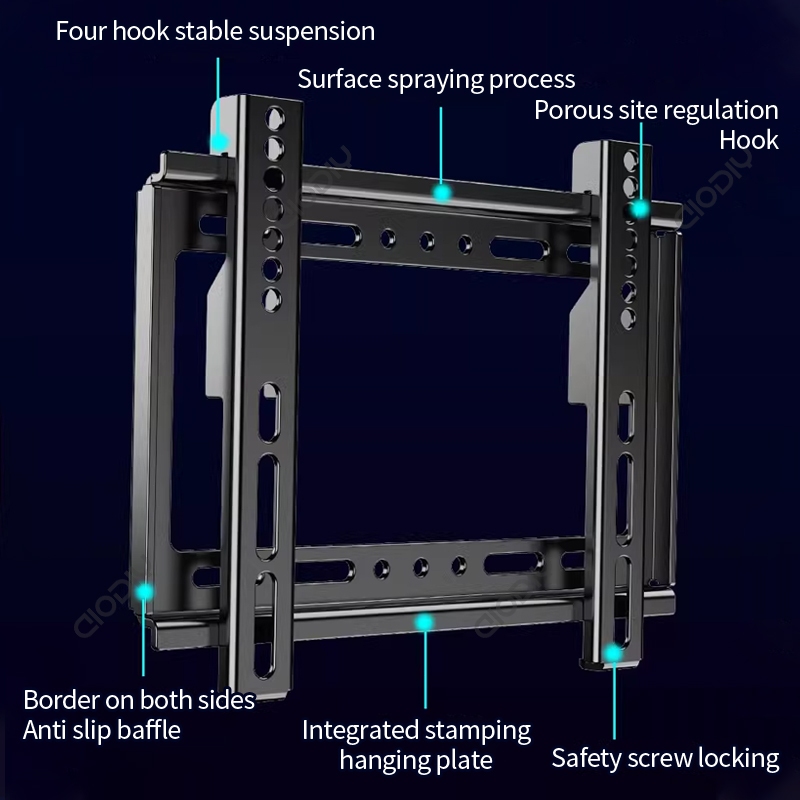 Four hook stable suspension

Surface spraying process

Porous site regulation
Hook

Border on both sides
Anti slip baffle

Integrated stamping
hanging plate

Safety screw locking