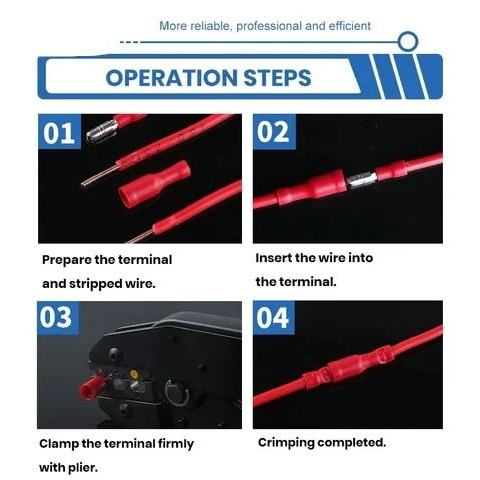 More reliable, professional and efficient

OPERATION STEPS

01

Prepare the terminal and stripped wire.

02

Insert the wire into the terminal.

03

Clamp the terminal firmly with plier.

04

Crimping completed.