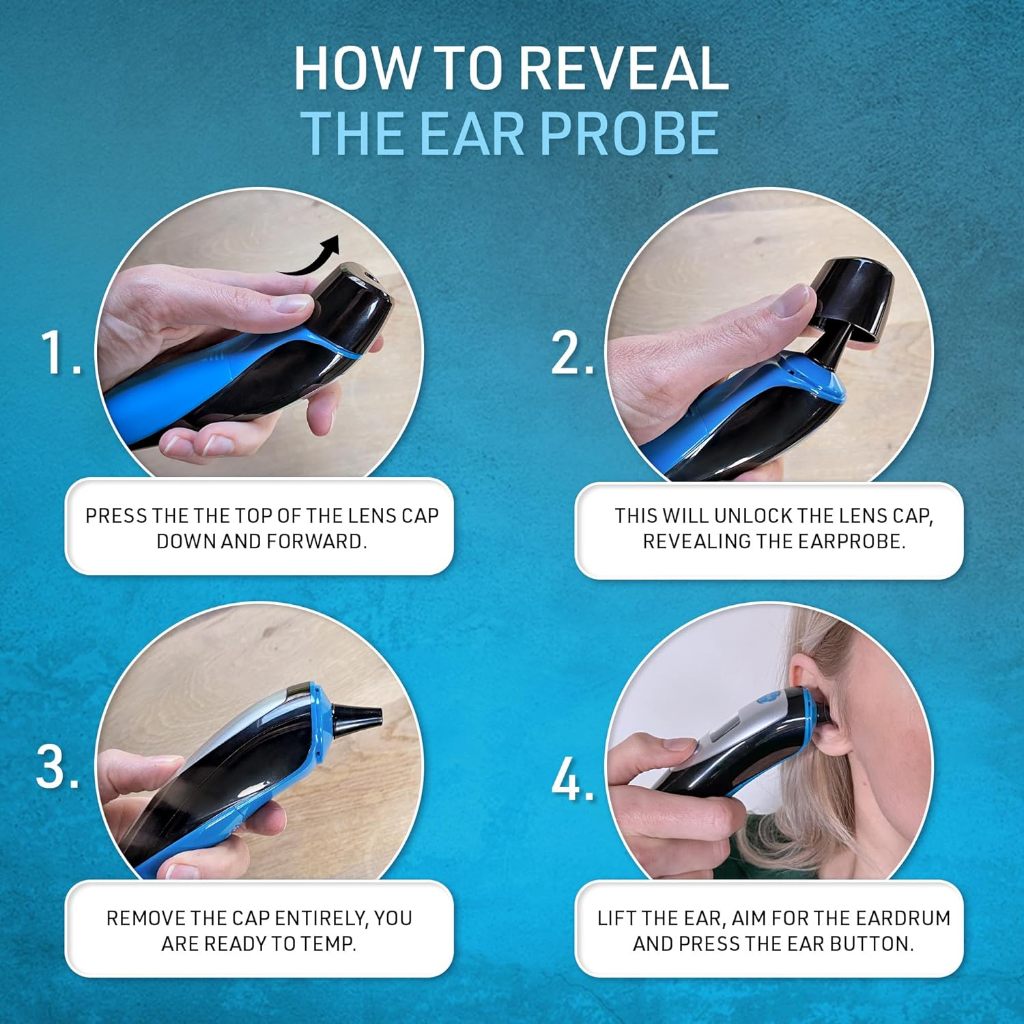 HOW TO REVEAL
THE EAR PROBE

1.

PRESS THE THE TOP OF THE LENS CAP DOWN AND FORWARD.

2.

THIS WILL UNLOCK THE LENS CAP, REVEALING THE EARPROBE.

3.

REMOVE THE CAP ENTIRELY, YOU ARE READY TO TEMP.

4.

LIFT THE EAR, AIM FOR THE EARDRUM AND PRESS THE EAR BUTTON.