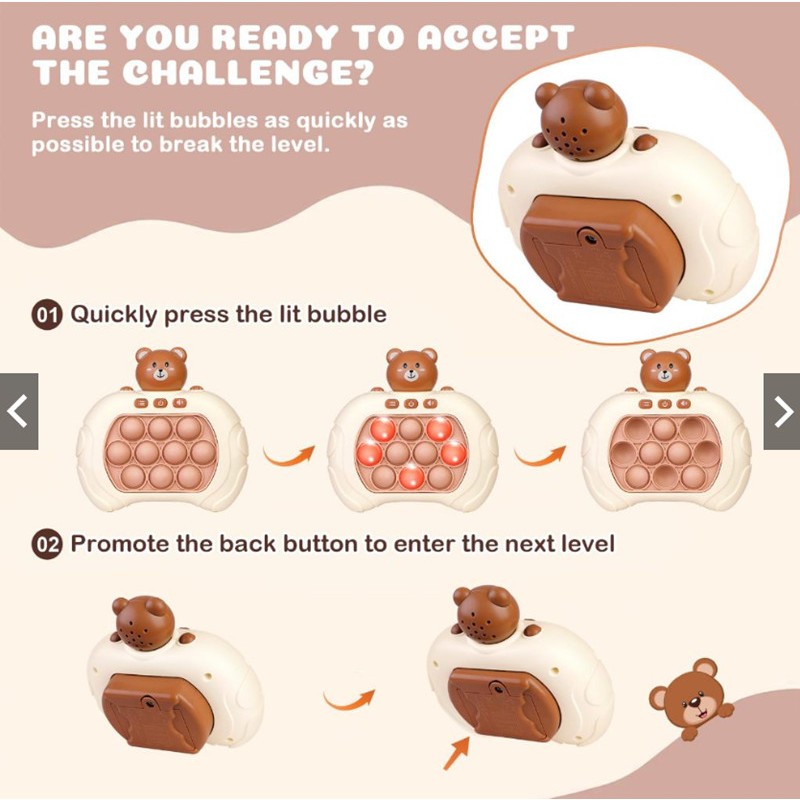 ARE YOU READY TO ACCEPT THE CHALLENGE?

Press the lit bubbles as quickly as possible to break the level.

01 Quickly press the lit bubble

02 Promote the back button to enter the next level