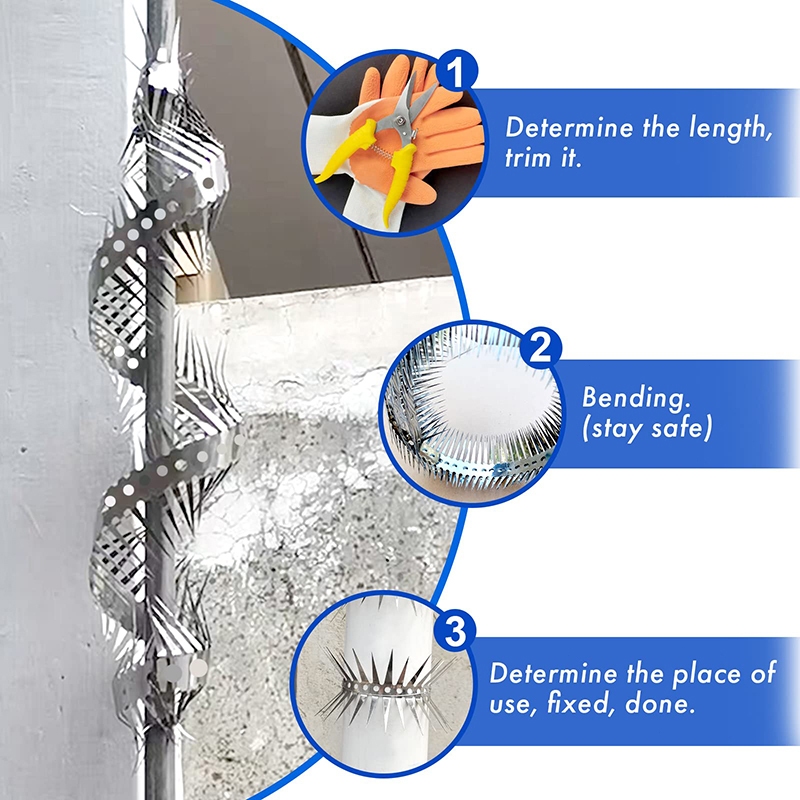 1

Determine the length, trim it.

2

Bending. (stay safe)

3

Determine the place of use, fixed, done.