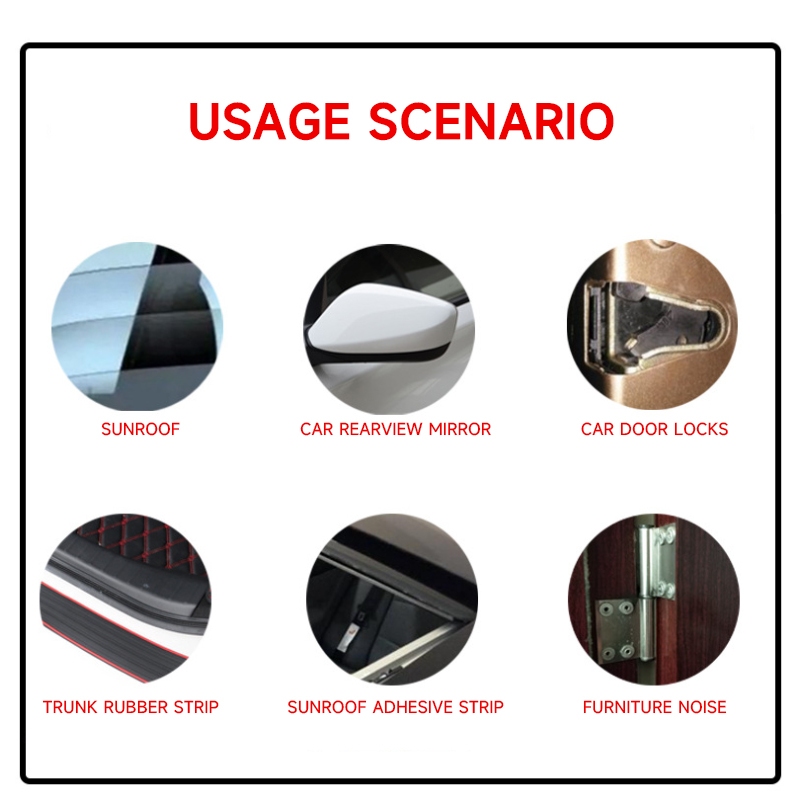 USAGE SCENARIO

SUNROOF

CAR REARVIEW MIRROR

CAR DOOR LOCKS

TRUNK RUBBER STRIP

SUNROOF ADHESIVE STRIP

FURNITURE NOISE