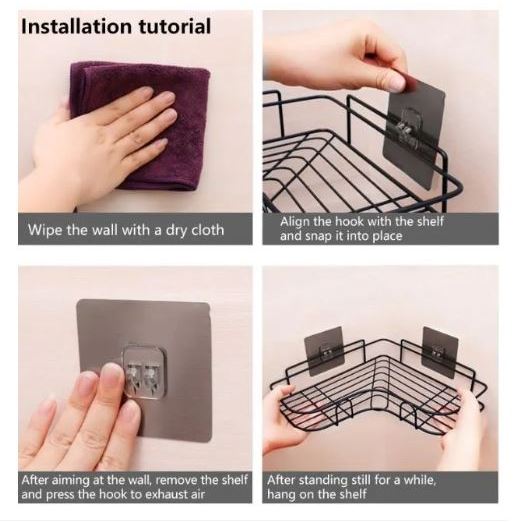 Installation tutorial

Wipe the wall with a dry cloth

Align the hook with the shelf and snap it into place

After aiming at the wall, remove the shelf and press the hook to exhaust air

After standing still for a while, hang on the shelf