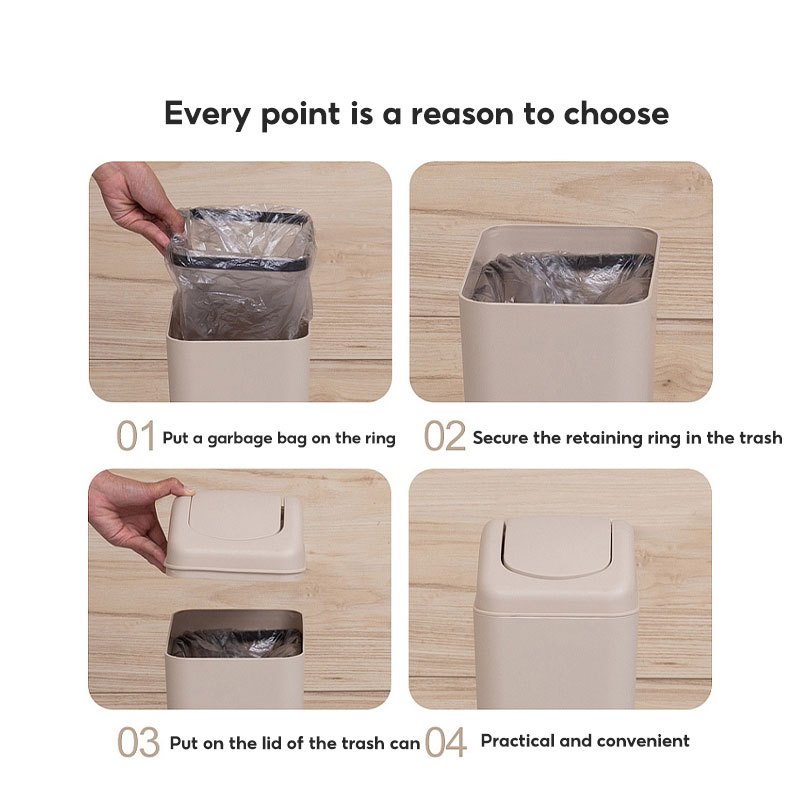 Every point is a reason to choose

01 Put a garbage bag on the ring

02 Secure the retaining ring in the trash

03 Put on the lid of the trash can

04 Practical and convenient