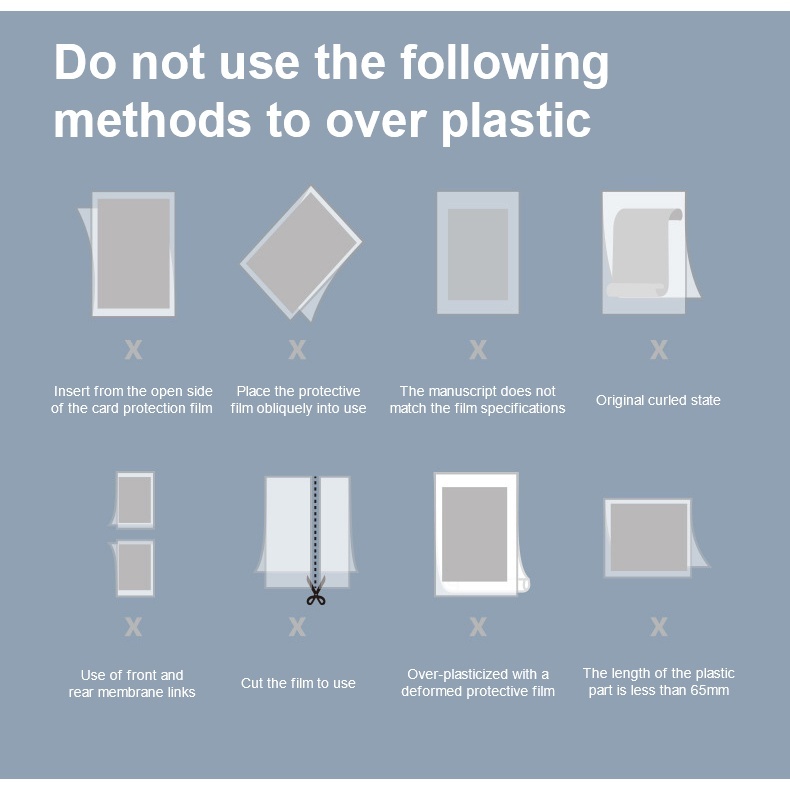 Do not use the following methods to over plastic

X

Insert from the open side of the card protection film

X

Place the protective film obliquely into use

X

The manuscript does not match the film specifications

X

Original curled state

X

Use of front and rear membrane links

X

Cut the film to use

X

Over-plasticized with a deformed protective film

X

The length of the plastic part is less than 65mm