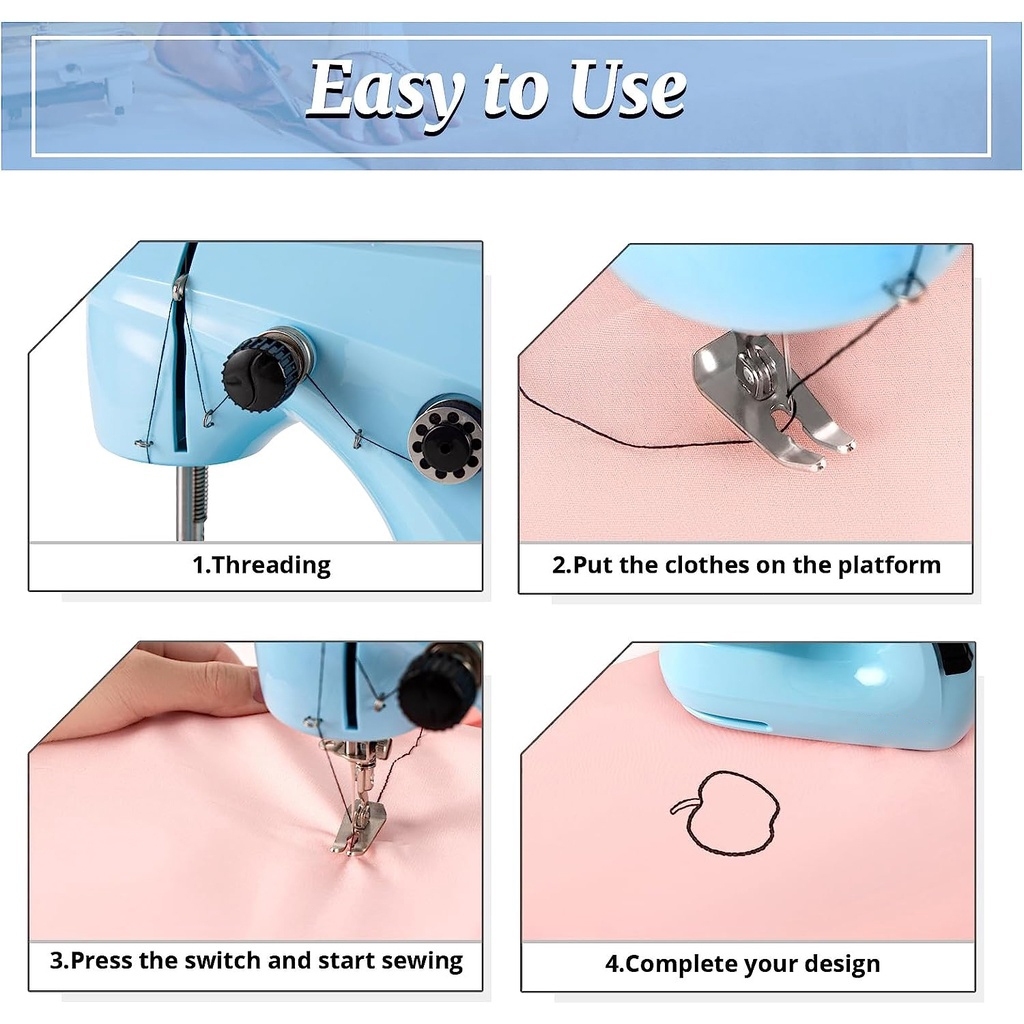 Easy to Use

1.Threading

2.Put the clothes on the platform

3.Press the switch and start sewing

4.Complete your design