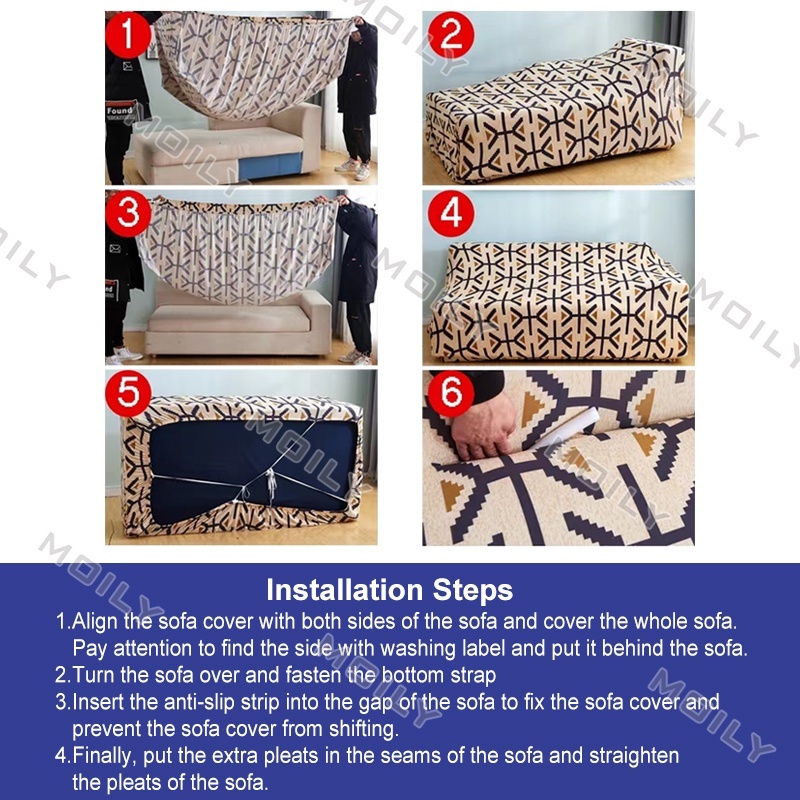 1
2
3
4
5
6

MOILY

Installation Steps

1.Align the sofa cover with both sides of the sofa and cover the whole sofa. Pay attention to find the side with washing label and put it behind the sofa.

2.Turn the sofa over and fasten the bottom strap

3.Insert the anti-slip strip into the gap of the sofa to fix the sofa cover and prevent the sofa cover from shifting.

4.Finally, put the extra pleats in the seams of the sofa and straighten the pleats of the sofa.