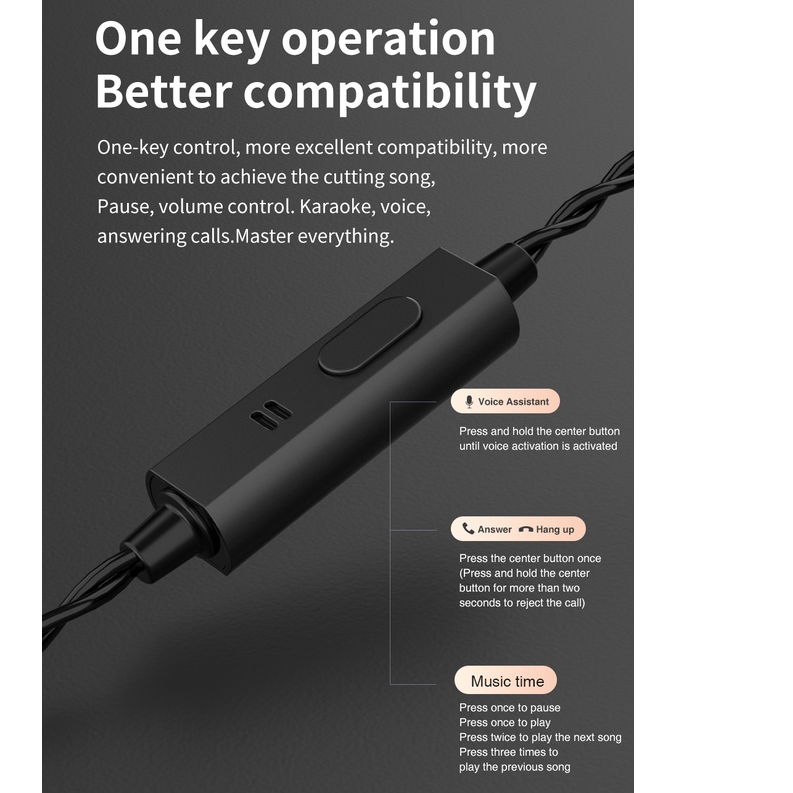 One key operation
Better compatibility

One-key control, more excellent compatibility, more convenient to achieve the cutting song, Pause, volume control. Karaoke, voice, answering calls.Master everything.

Voice Assistant

Press and hold the center button until voice activation is activated

Answer Hang up

Press the center button once (Press and hold the center button for more than two seconds to reject the call)

Music time

Press once to pause
Press once to play
Press twice to play the next song
Press three times to play the previous song