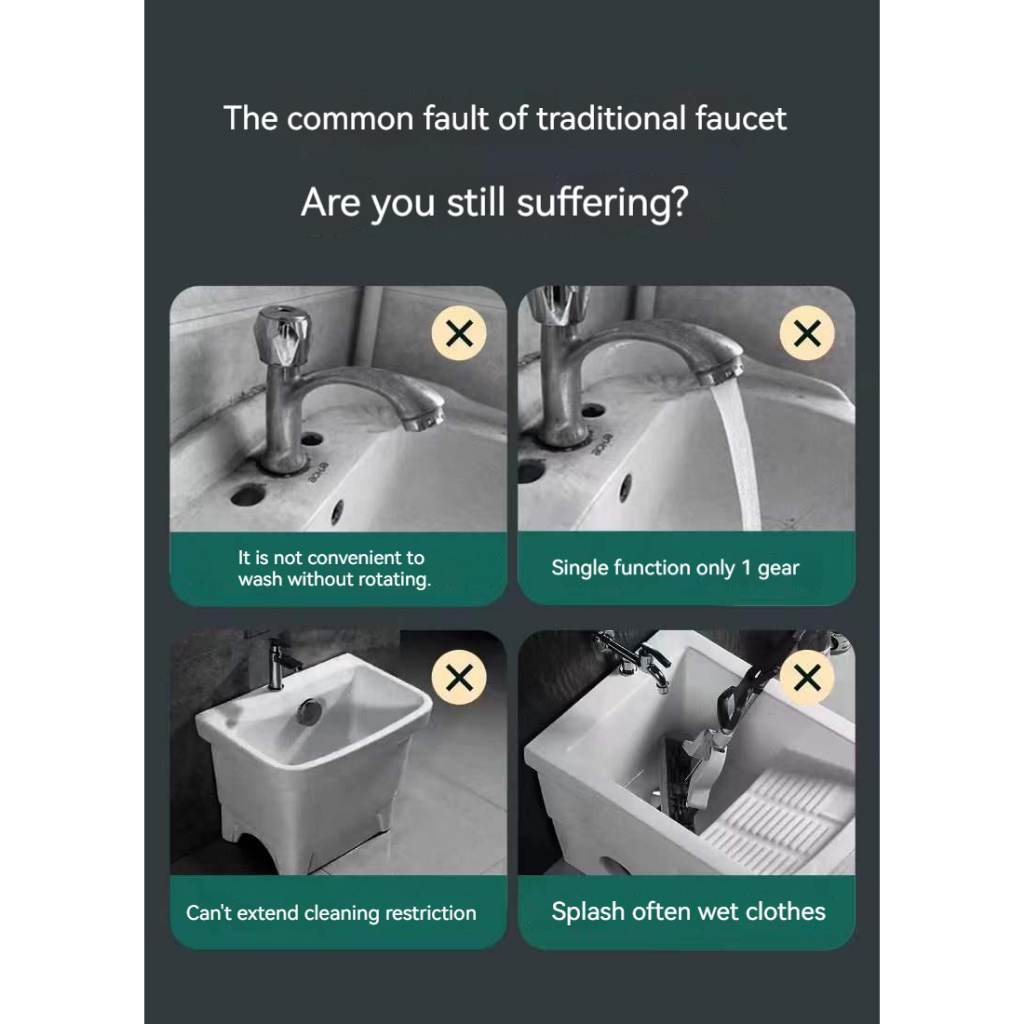 The common fault of traditional faucet

Are you still suffering?

It is not convenient to wash without rotating.

Single function only 1 gear

Can't extend cleaning restriction

Splash often wet clothes