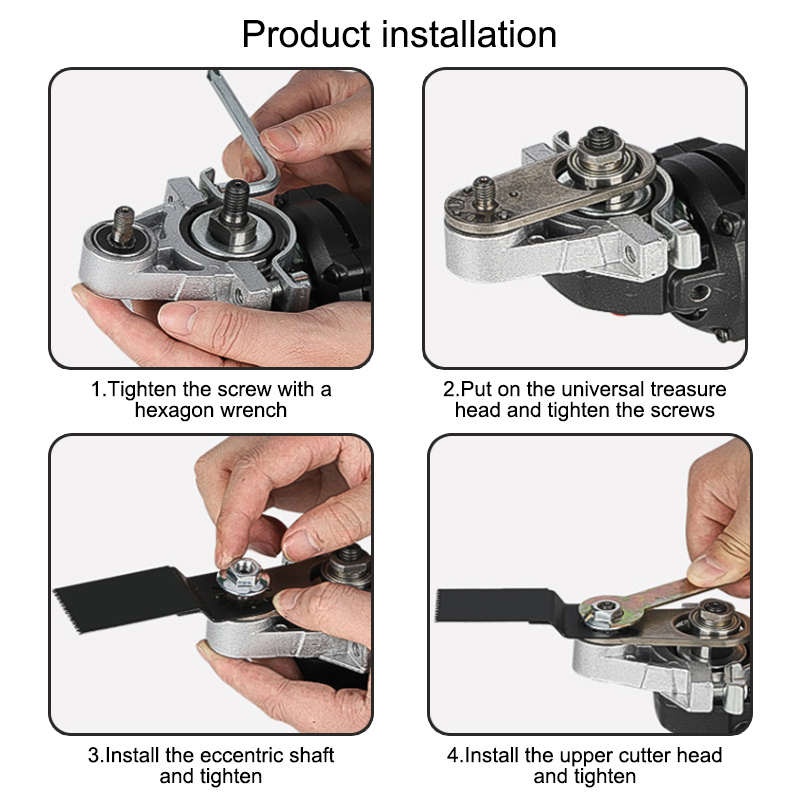 Product installation

1.Tighten the screw with a hexagon wrench

2.Put on the universal treasure head and tighten the screws

3.Install the eccentric shaft and tighten

4.Install the upper cutter head and tighten