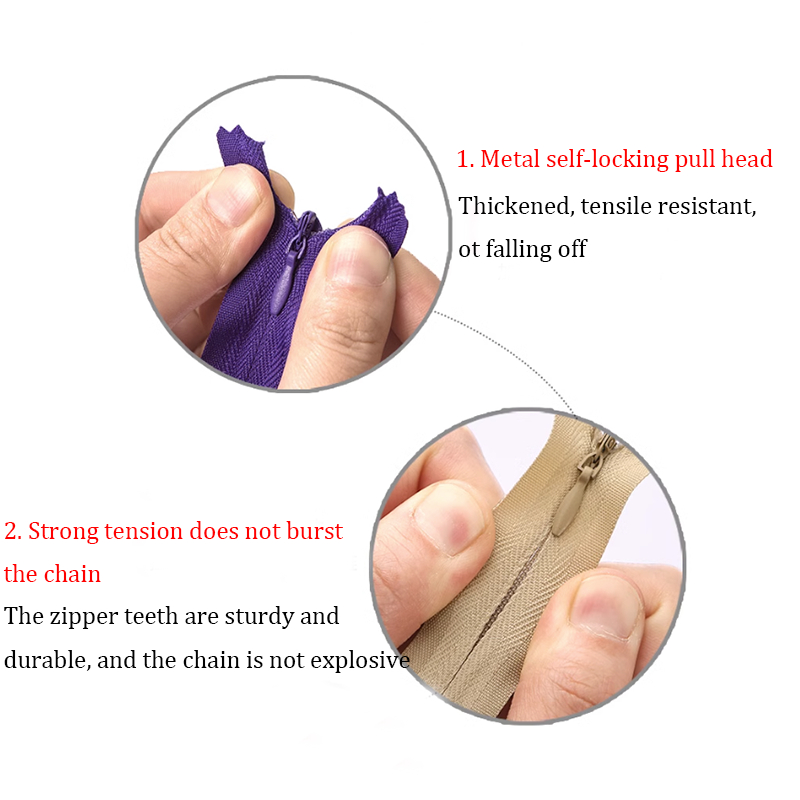 1. Metal self-locking pull head

Thickened, tensile resistant, ot falling off

2. Strong tension does not burst the chain

The zipper teeth are sturdy and durable, and the chain is not explosive