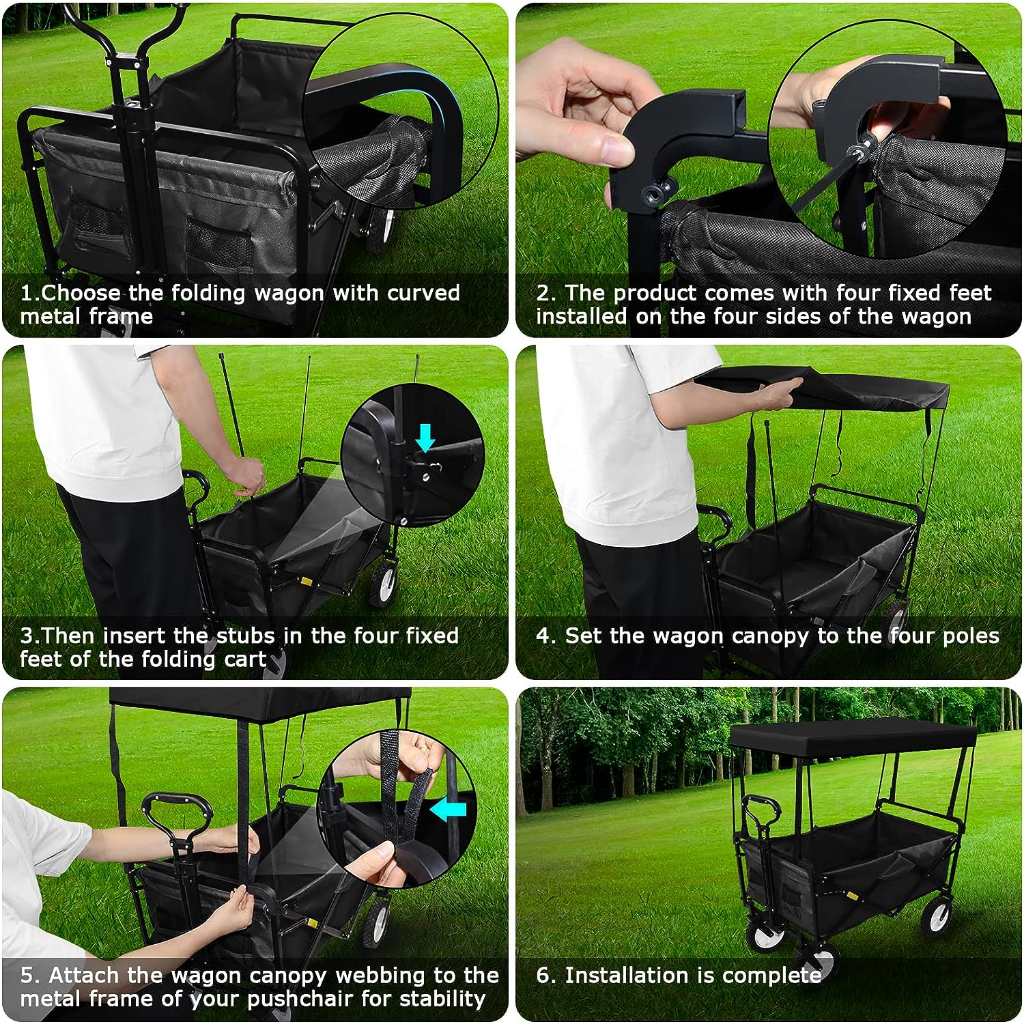 1.Choose the folding wagon with curved metal frame

2. The product comes with four fixed feet installed on the four sides of the wagon

3.Then insert the stubs in the four fixed feet of the folding cart

4. Set the wagon canopy to the four poles

5. Attach the wagon canopy webbing to the metal frame of your pushchair for stability

6. Installation is complete