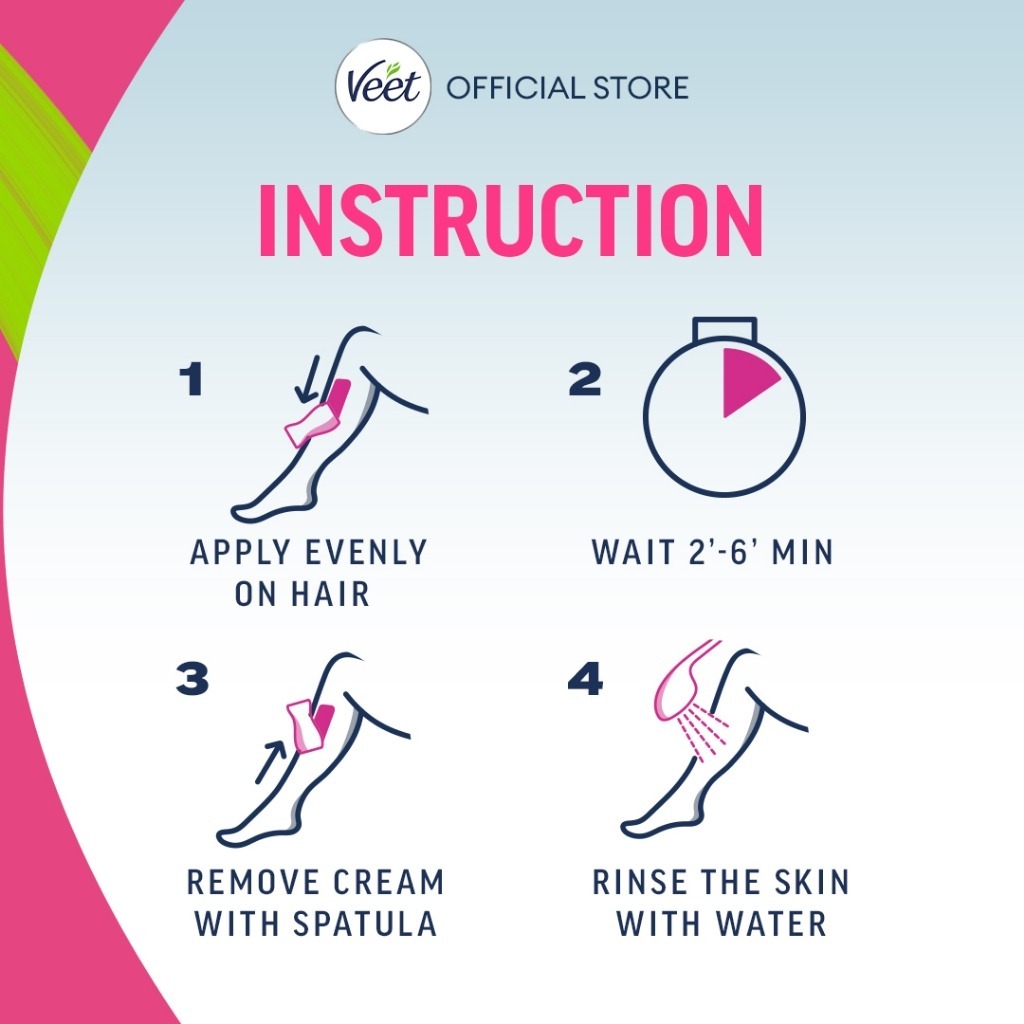 Veet OFFICIAL STORE

INSTRUCTION

1

APPLY EVENLY ON HAIR

2

WAIT 2'-6' MIN

3

REMOVE CREAM WITH SPATULA

4

RINSE THE SKIN WITH WATER