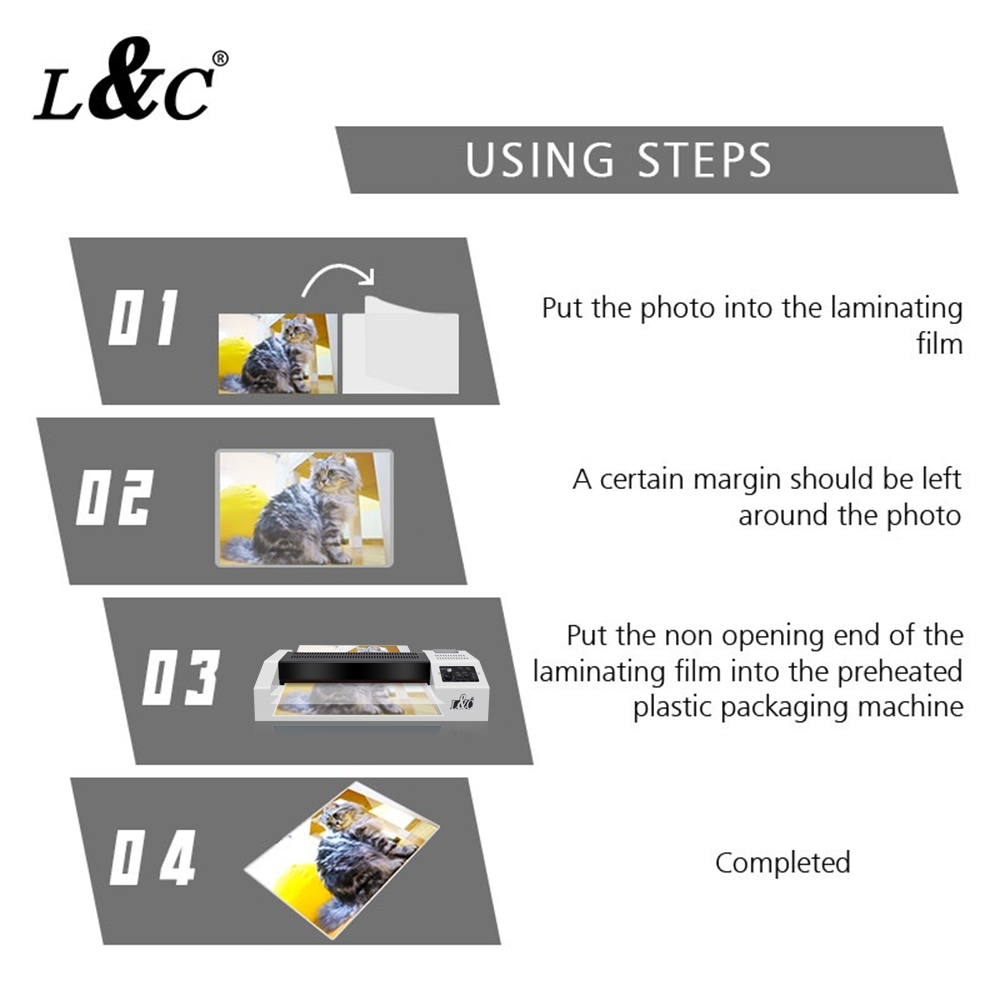 L&C®

USING STEPS

01

Put the photo into the laminating film

02

A certain margin should be left around the photo

03

L&C

Put the non opening end of the laminating film into the preheated plastic packaging machine

04

Completed