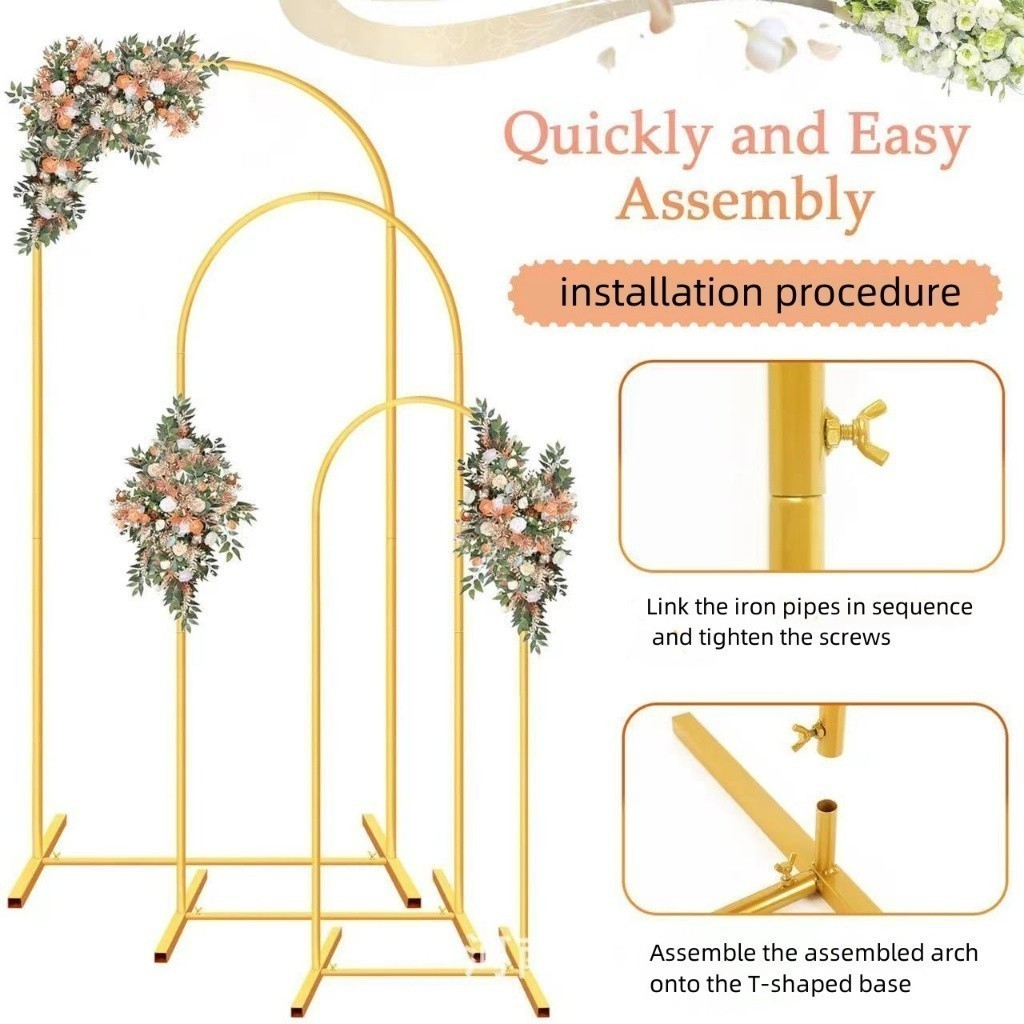 Quickly and Easy Assembly

installation procedure

Link the iron pipes in sequence and tighten the screws

Assemble the assembled arch onto the T-shaped base