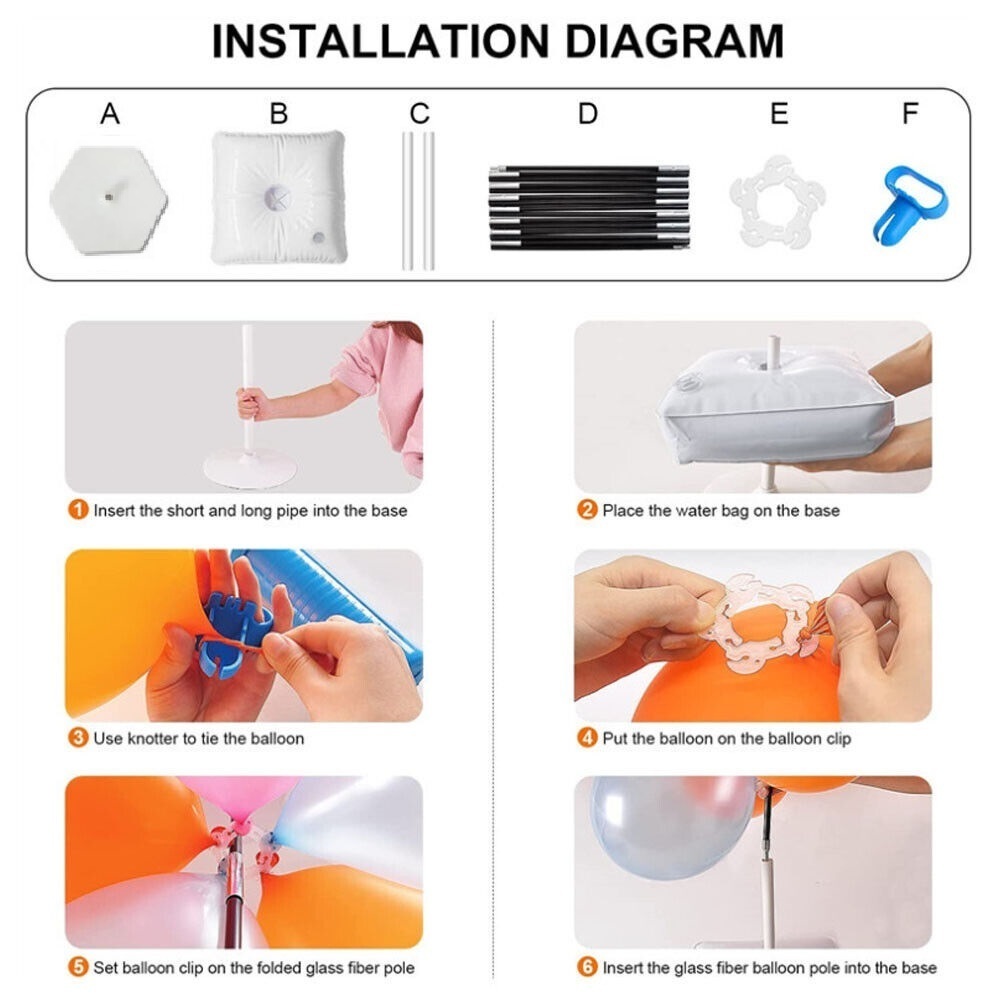 INSTALLATION DIAGRAM

A B C D E F

1 Insert the short and long pipe into the base

2 Place the water bag on the base

3 Use knotter to tie the balloon

4 Put the balloon on the balloon clip

5 Set balloon clip on the folded glass fiber pole

6 Insert the glass fiber balloon pole into the base