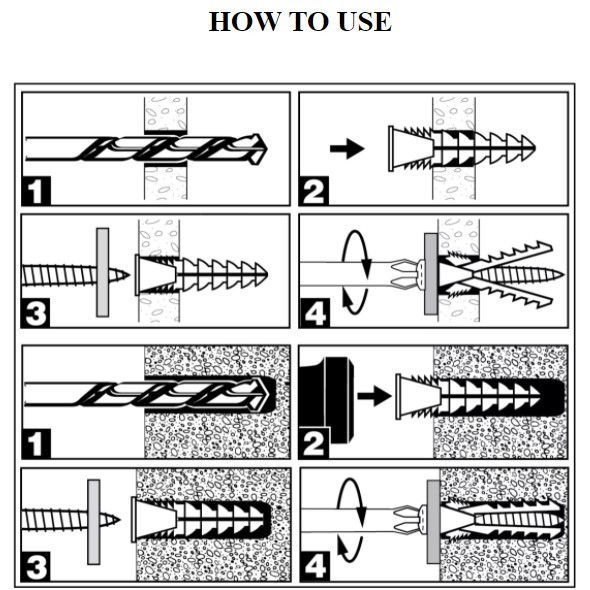 HOW TO USE

1

2

3

4

1

2

3

4