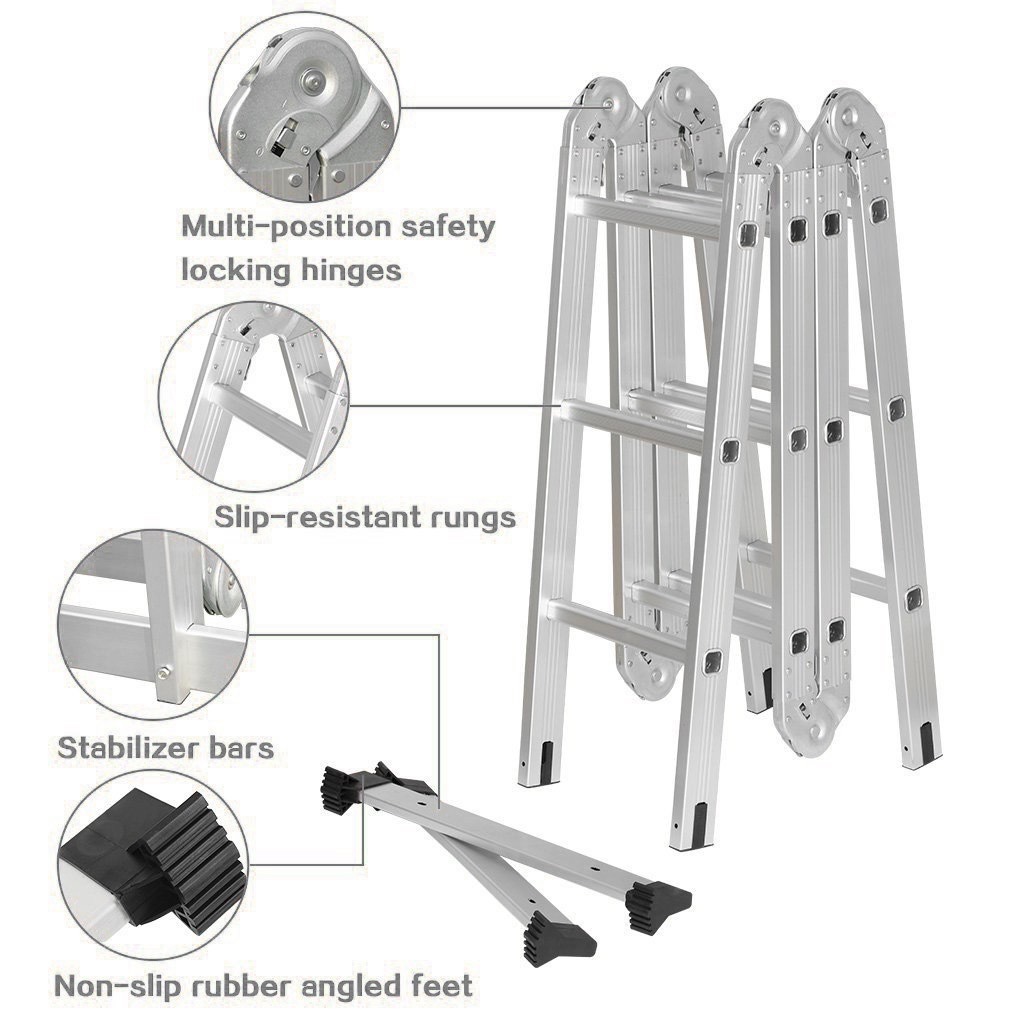 Multi-position safety locking hinges

Slip-resistant rungs

Stabilizer bars

Non-slip rubber angled feet