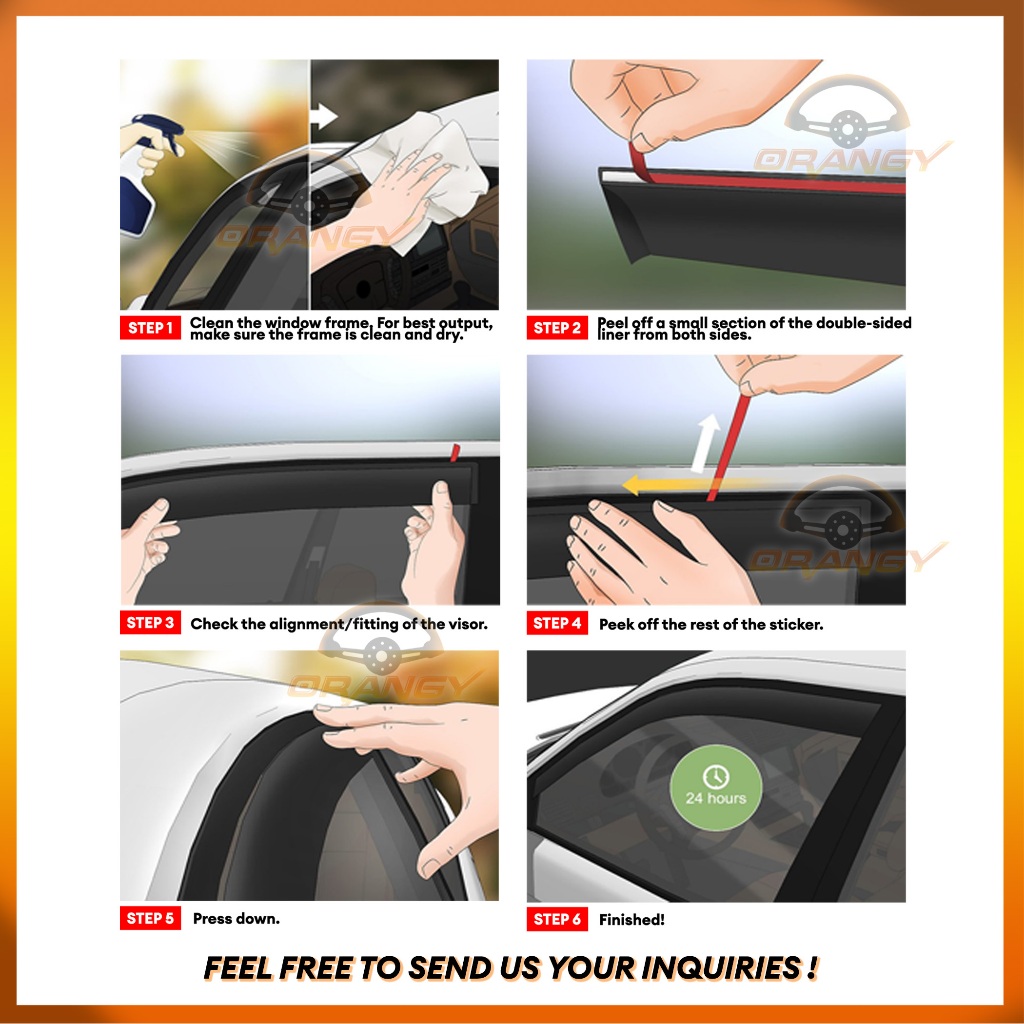 ORANGY

ORANGY

STEP 1 Clean the window frame. For best output, make sure the frame is clean and dry.

STEP 2 Peel off a small section of the double-sided liner from both sides.

ORANGY

STEP 3 Check the alignment/fitting of the visor.

STEP 4 Peek off the rest of the sticker.

ORANGY

24 hours

STEP 5 Press down.

STEP 6 Finished!

FEEL FREE TO SEND US YOUR INQUIRIES !